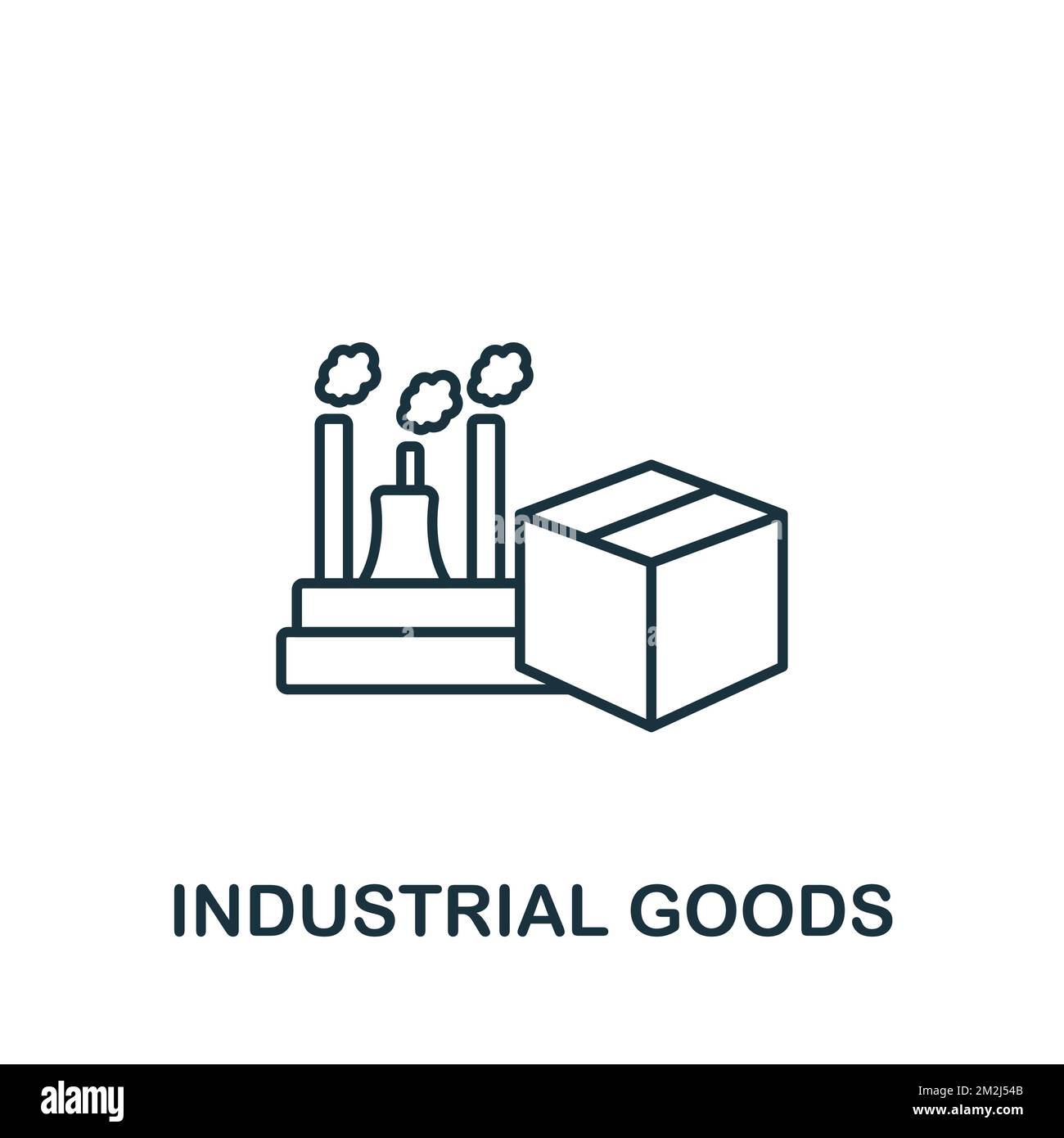 INDUSTRIAL GOODS

alamy

Image ID: 2M2J54B
www.alamy.com