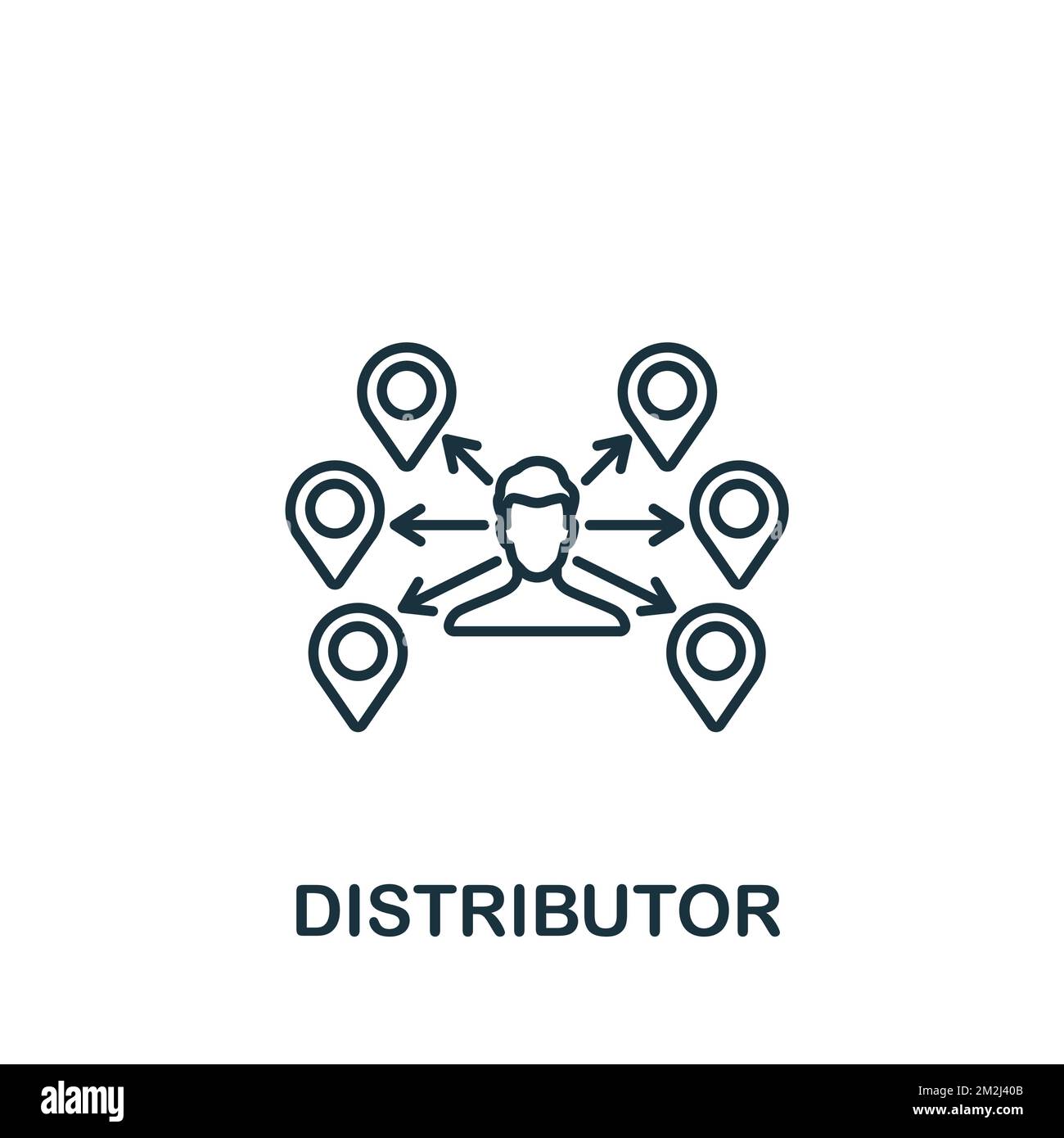 DISTRIBUTOR

alamy

Image ID: 2M2J40B
www.alamy.com