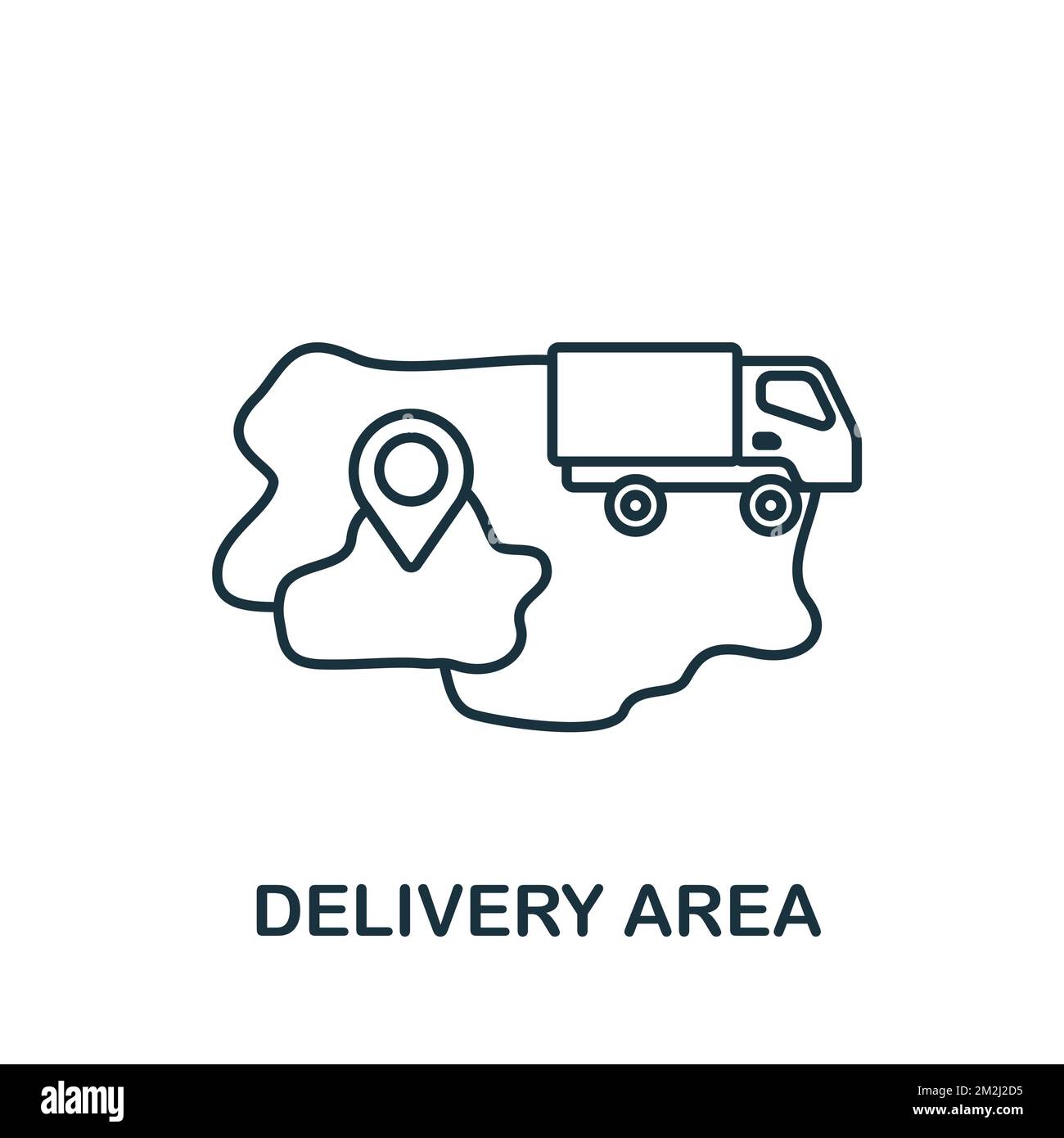 DELIVERY AREA

alamy

Image ID: 2M2J2D5
www.alamy.com