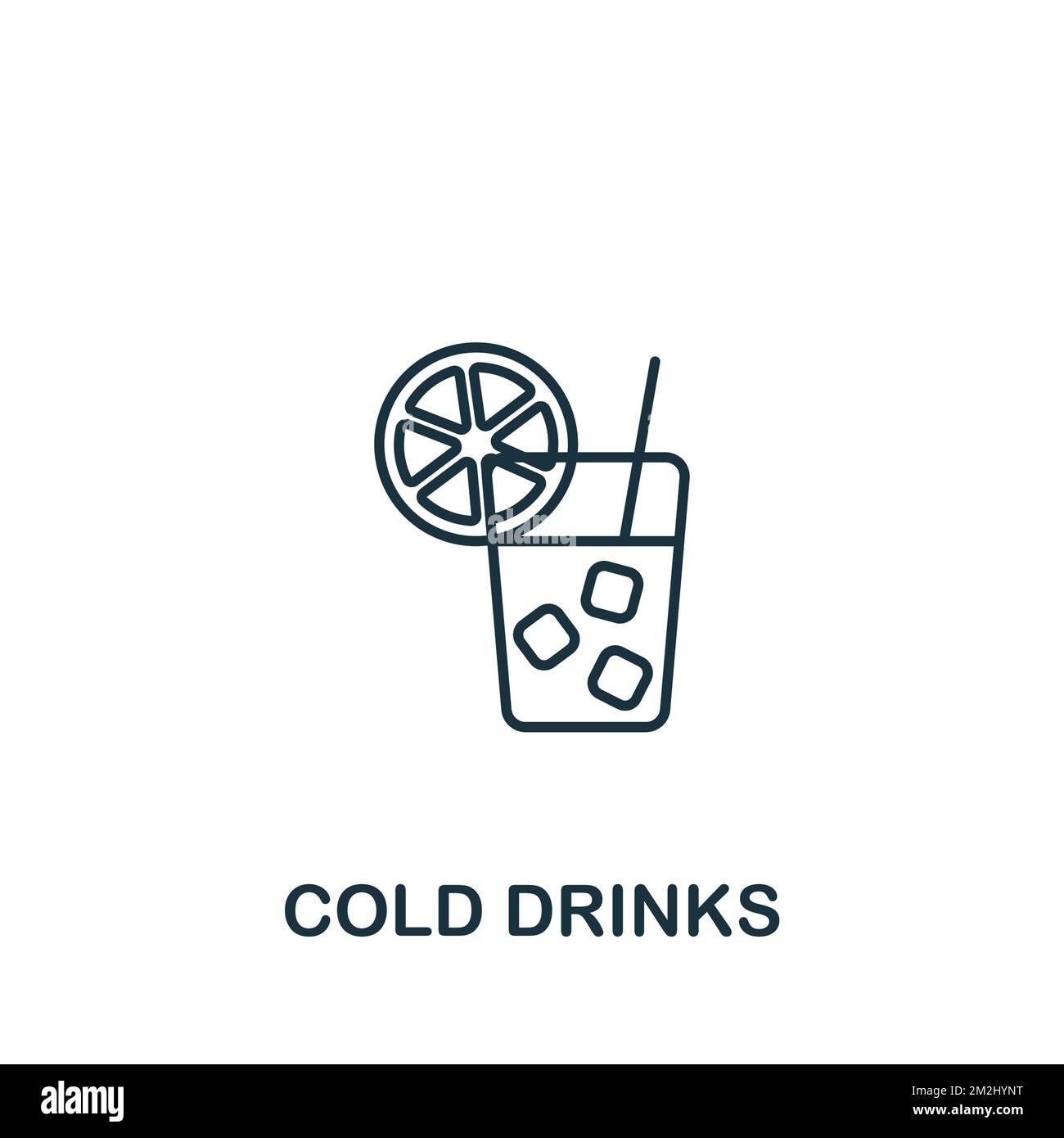 alamy

COLD DRINKS

alamy

Image ID: 2M2HYNT
www.alamy.com