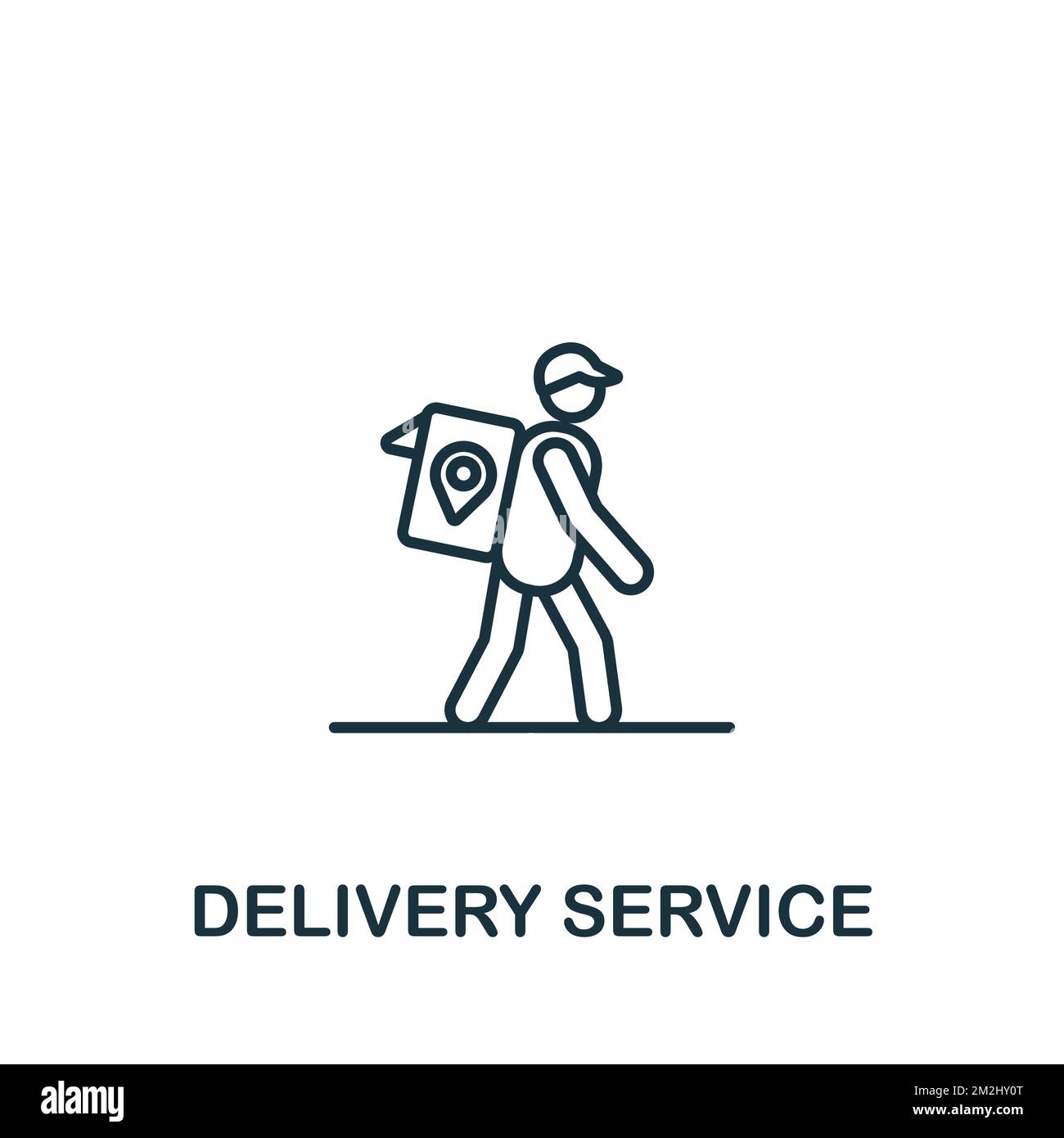 DELIVERY SERVICE

alamy

Image ID: 2M2HY0T
www.alamy.com