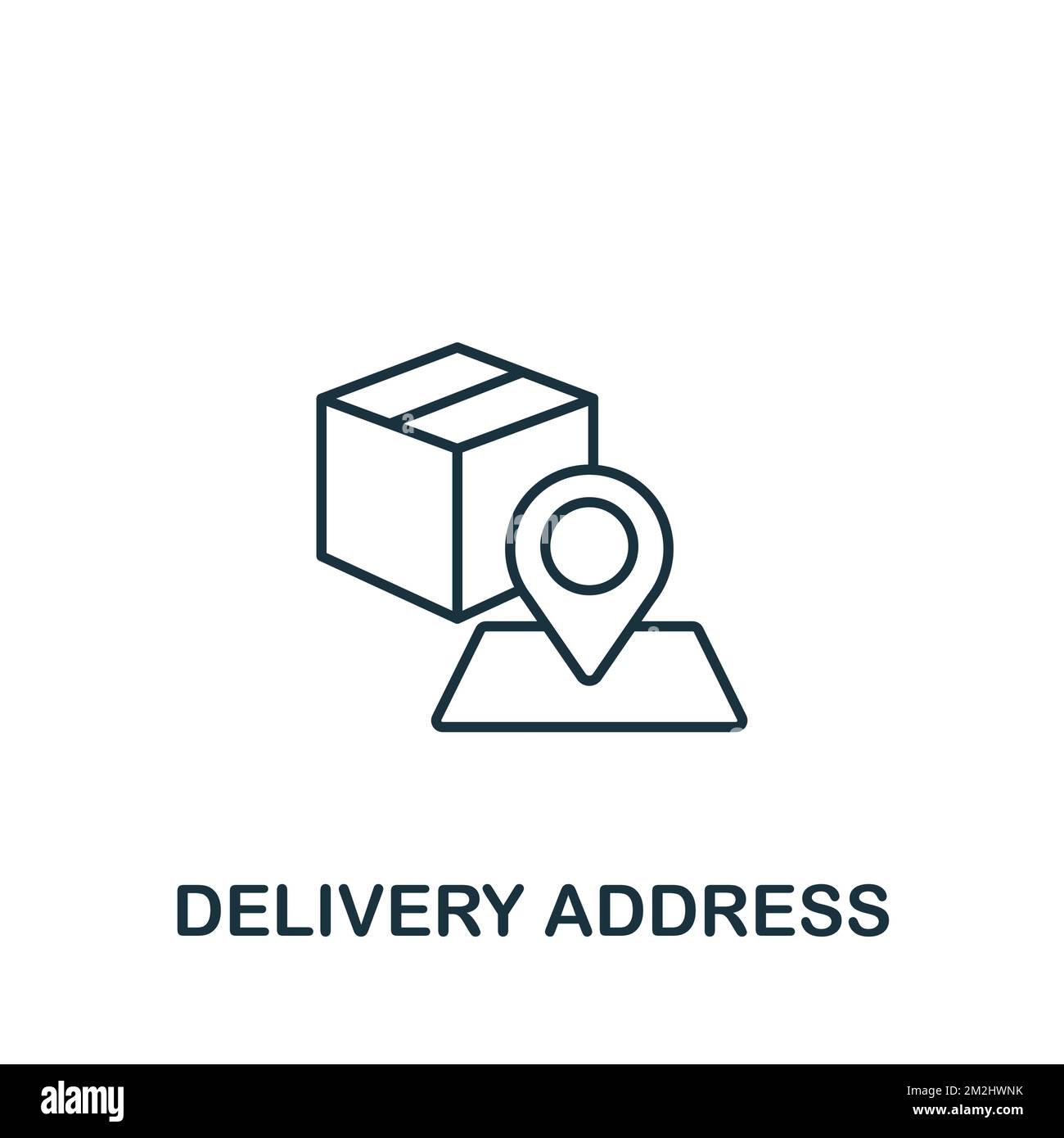 DELIVERY ADDRESS

alamy

Image ID: 2M2HWNK
www.alamy.com