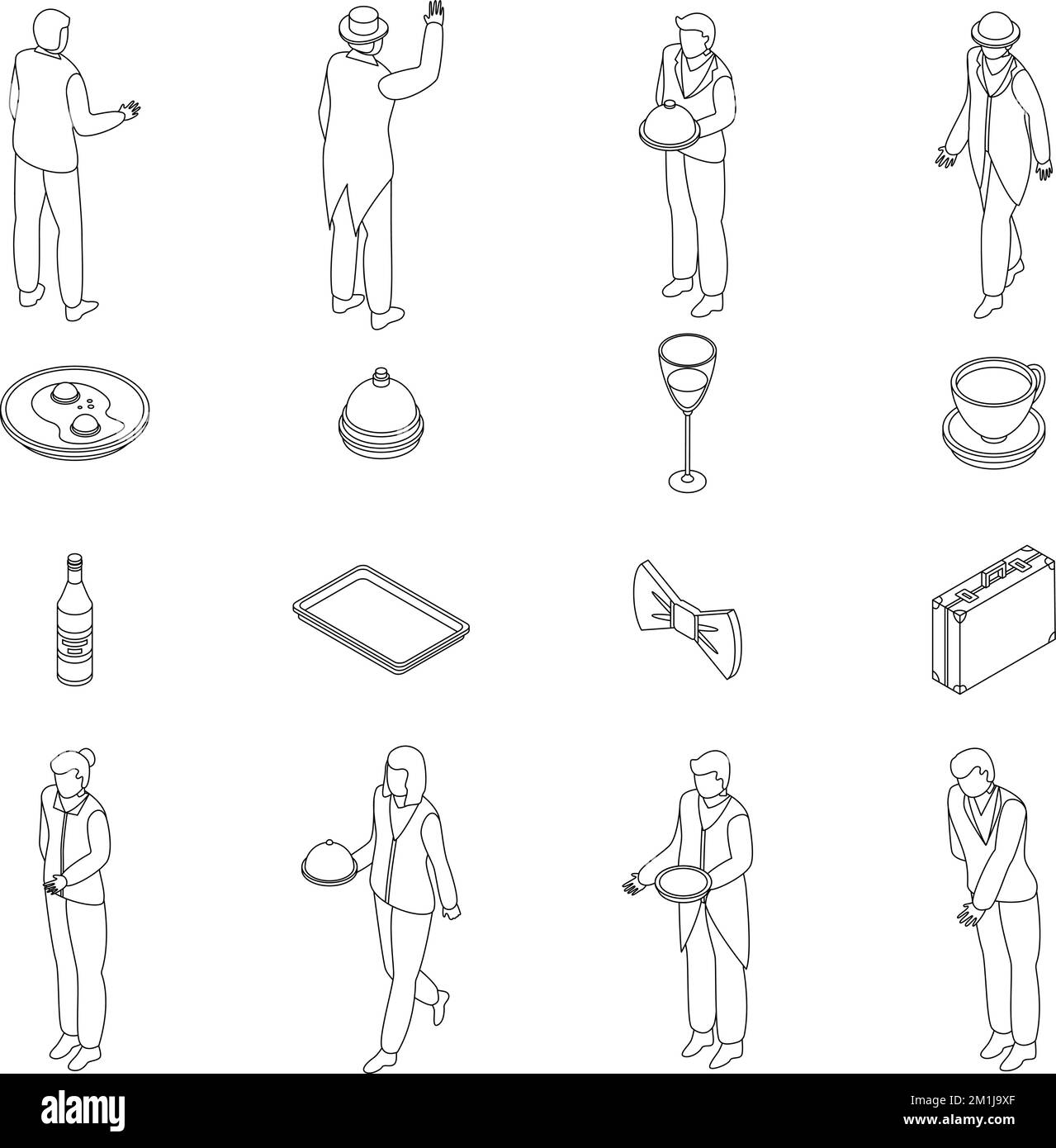 alamy

Image ID: 2M1J9XF
www.alamy.com