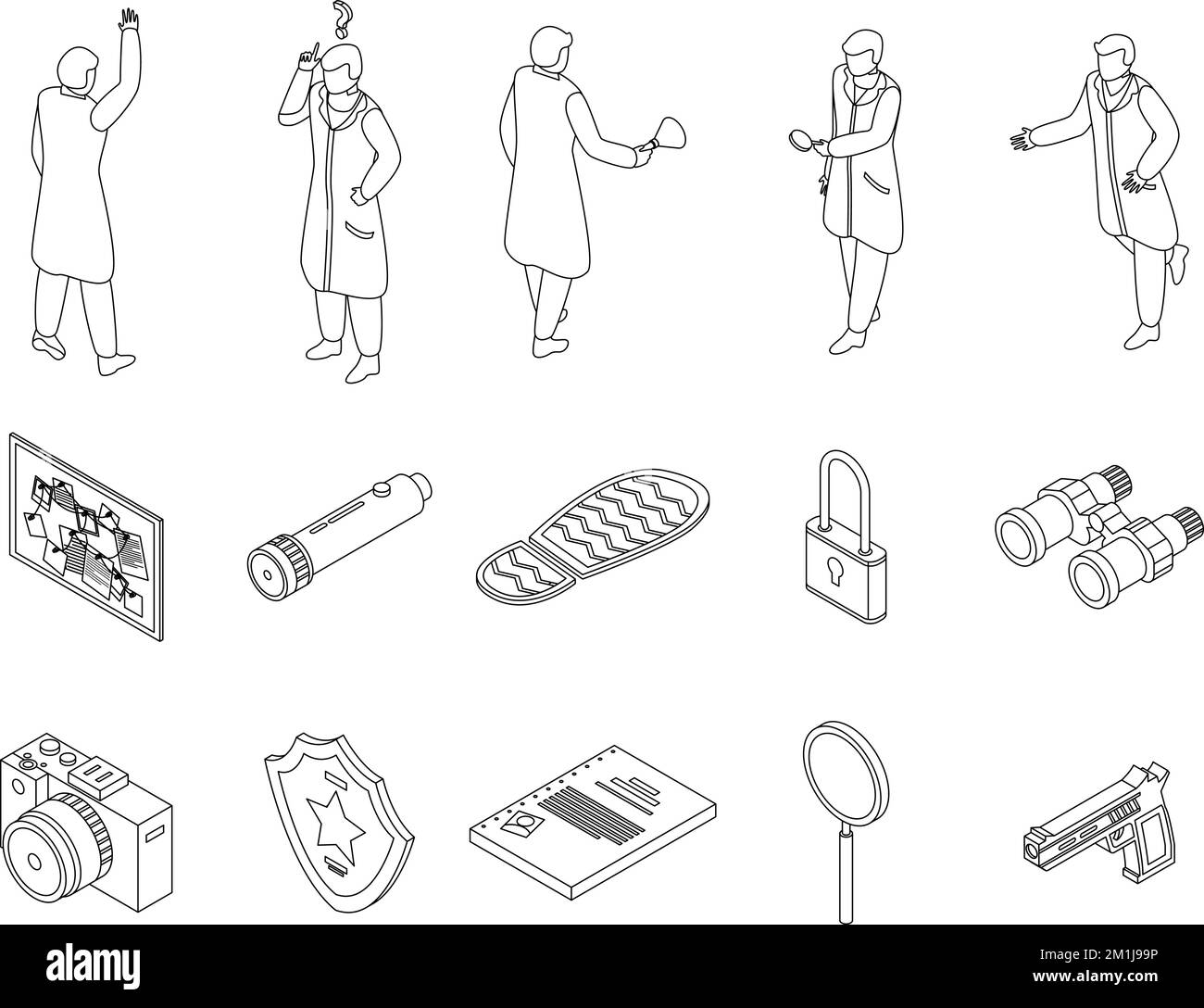 ?

alamy

Image ID: 2M1J99P
www.alamy.com