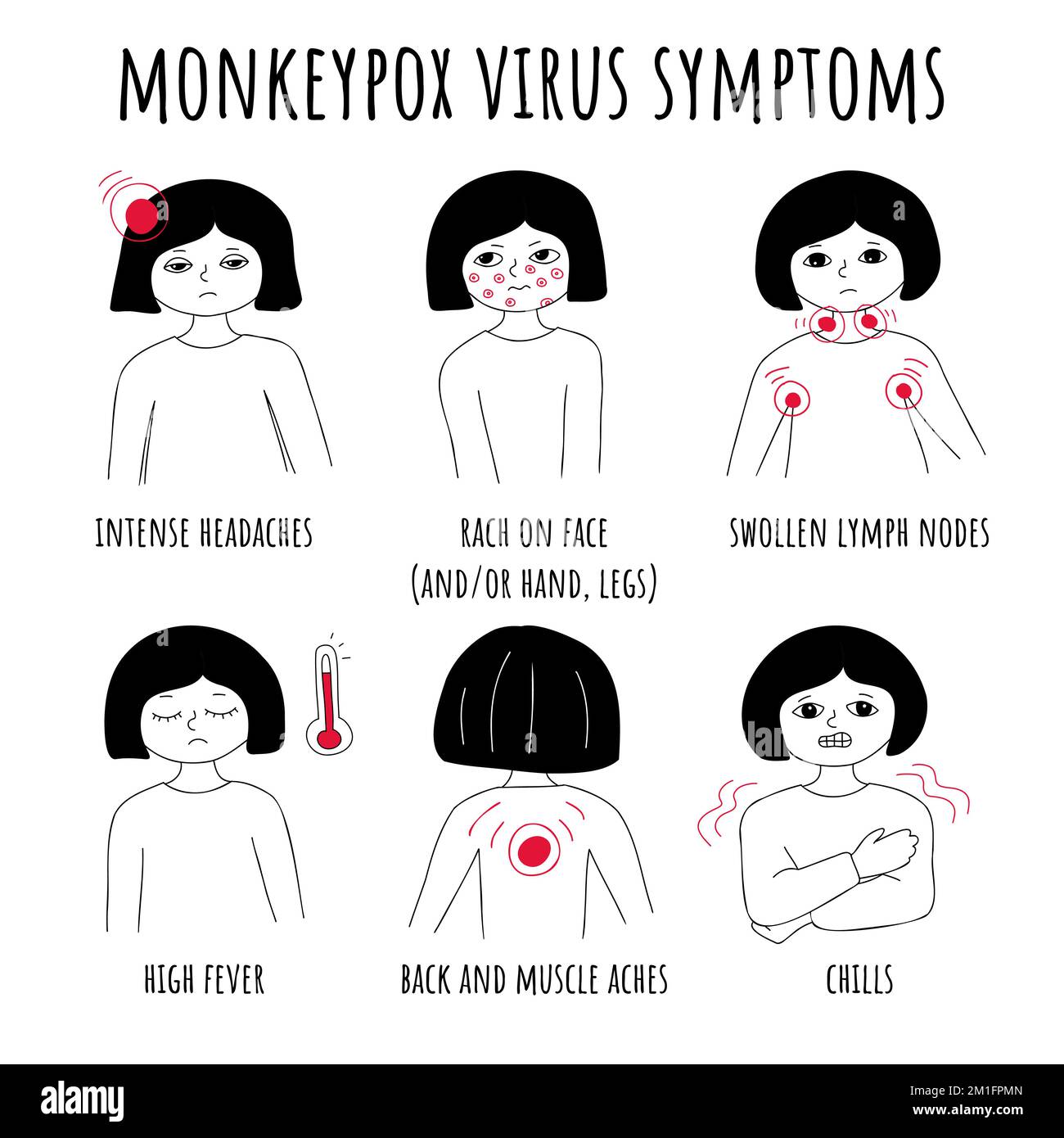 MONKEYPOX VIRUS SYMPTOMS

INTENSE HEADACHES

RACH ON FACE
(AND/OR HAND, LEGS)

SWOLLEN LYMPH NODES

HIGH FEVER

BACK AND MUSCLE ACHES

CHILLS

alamy

Image ID: 2M1FPMN
www.alamy.com