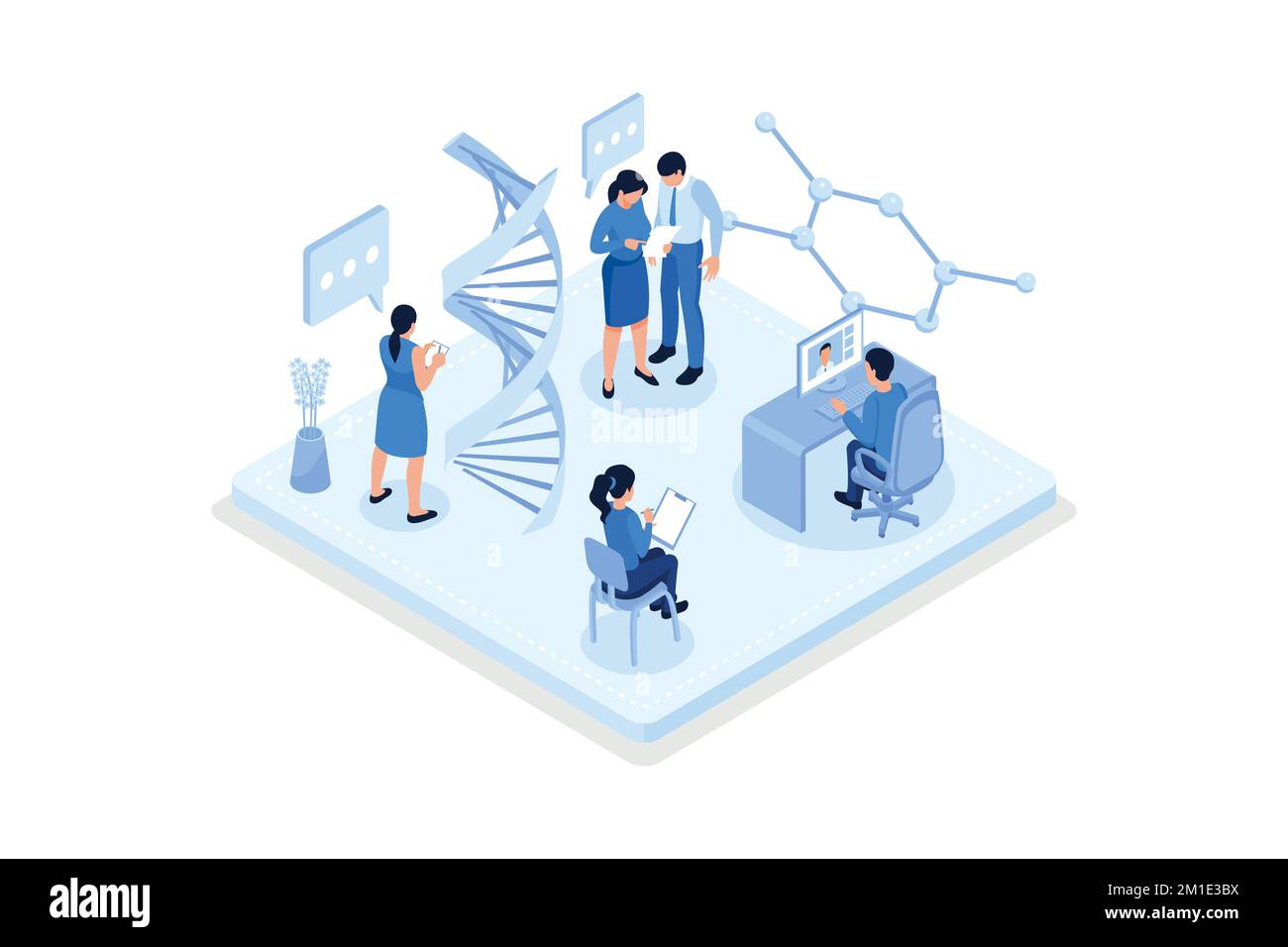 alamy

alamy

Image ID: 2M1E3BX
www.alamy.com