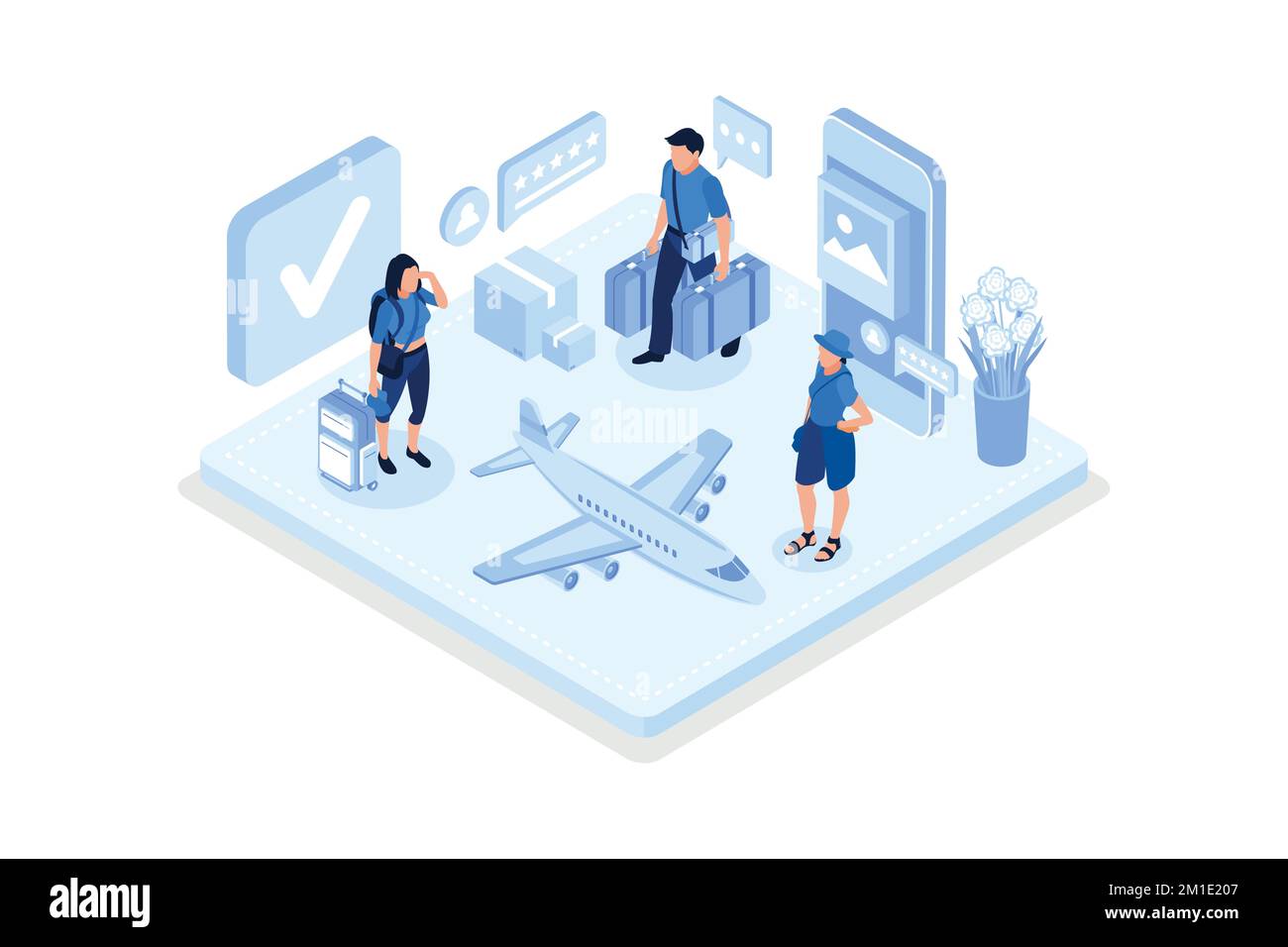 alamy

alamy

Image ID: 2M1E207
www.alamy.com