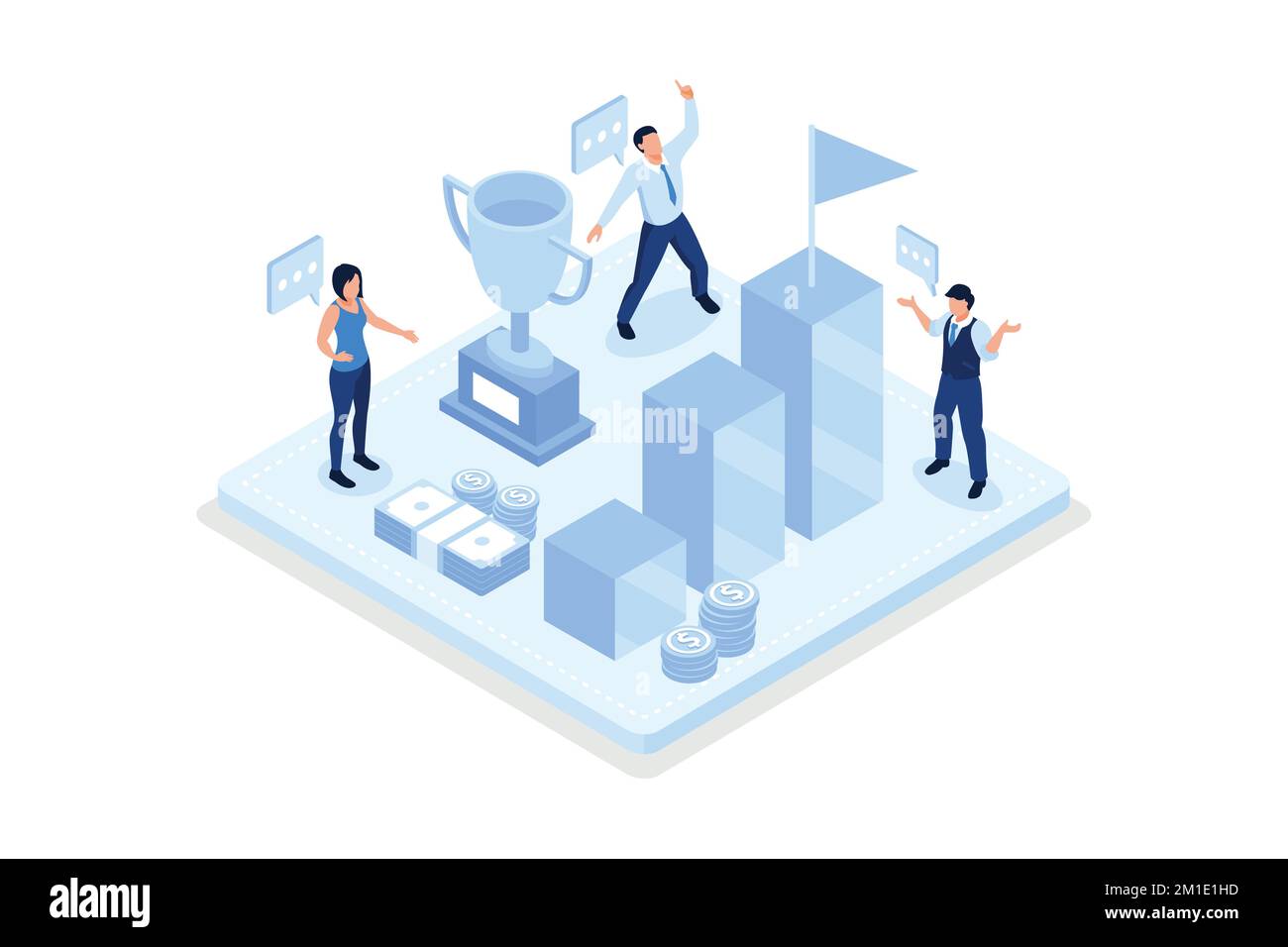 alamy

alamy

Image ID: 2M1E1HD
www.alamy.com