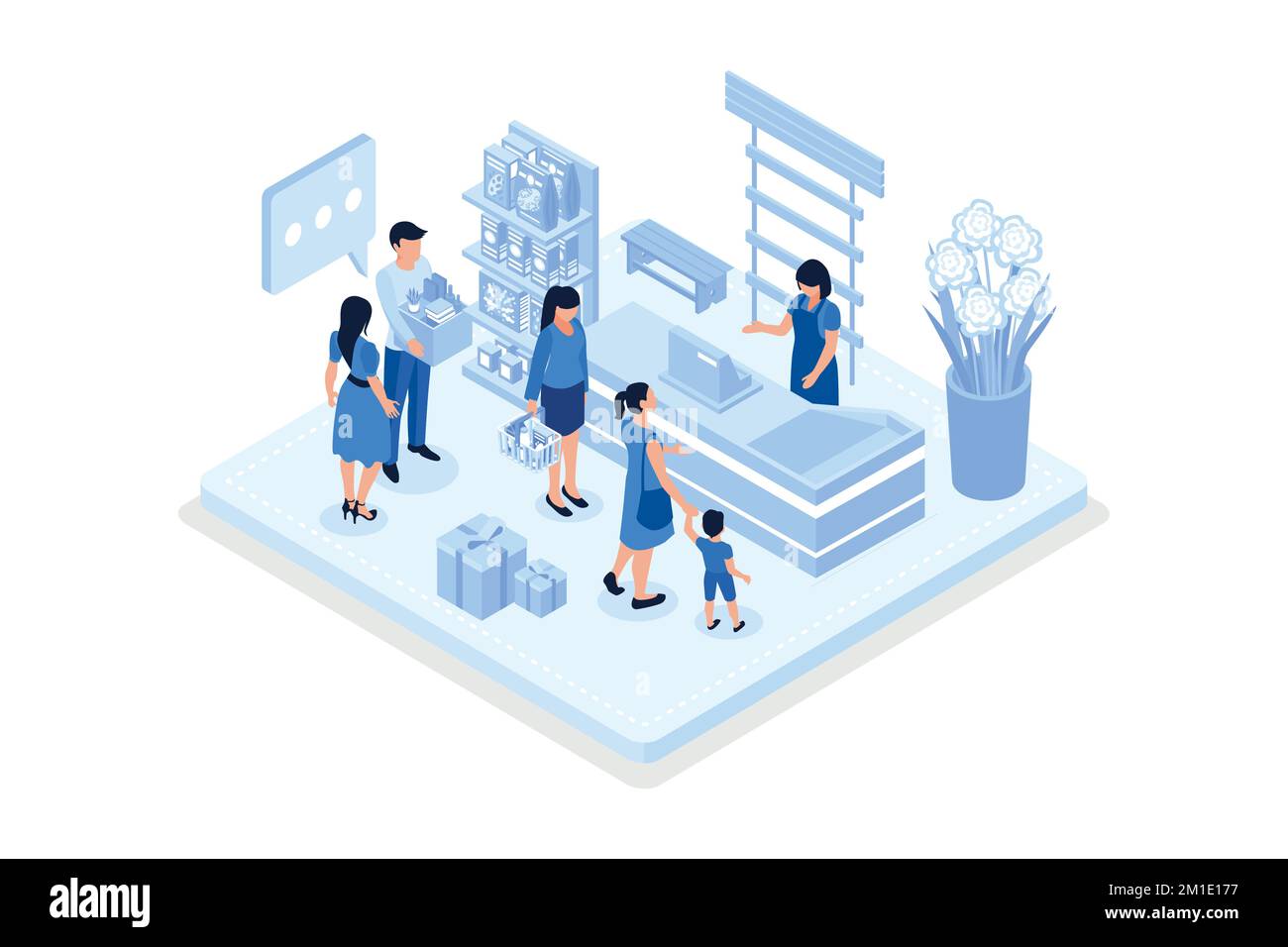 alamy

Image ID: 2M1E177
www.alamy.com