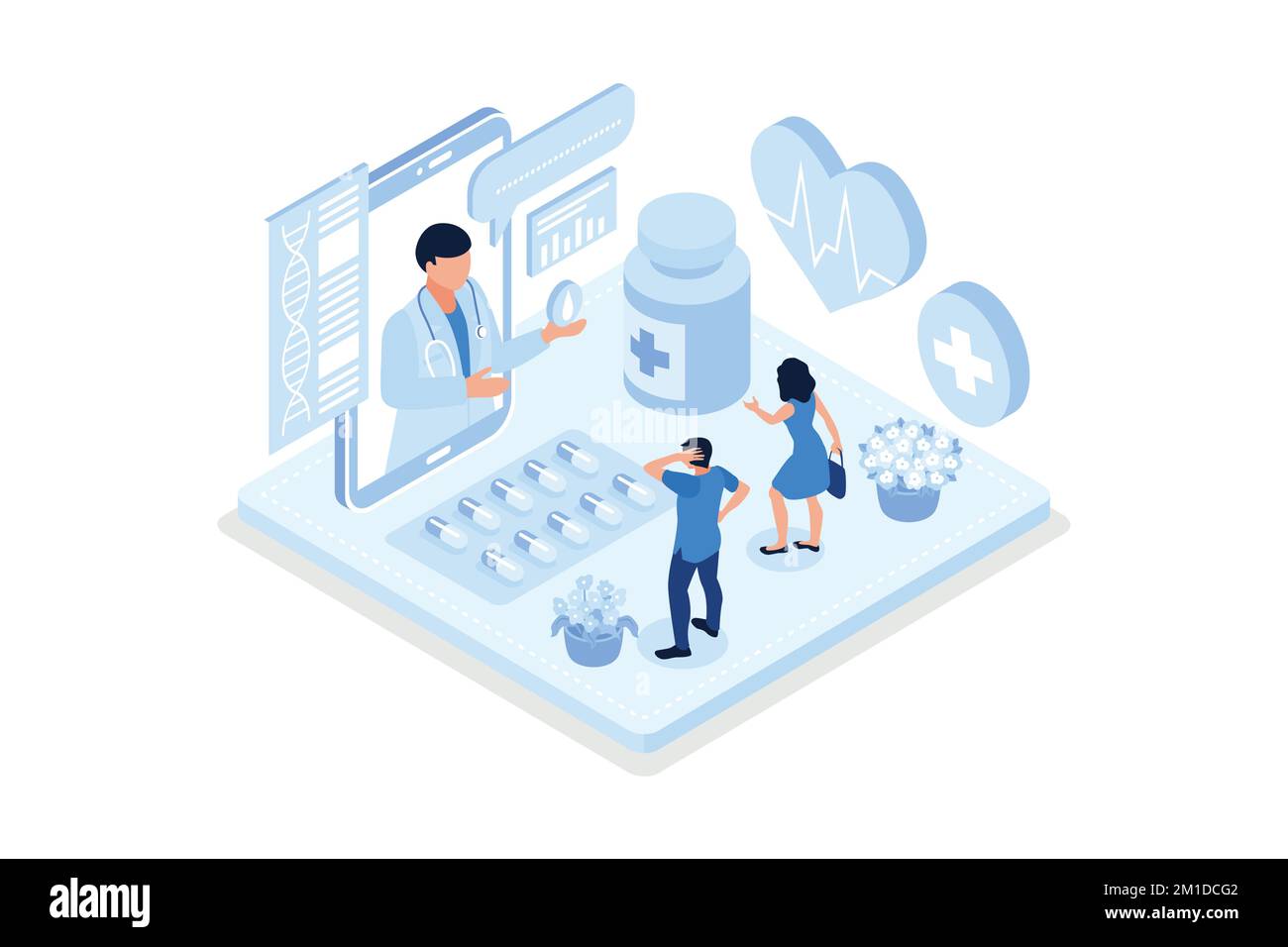 alamy

a

a

alamy

Image ID: 2M1DCG2
www.alamy.com