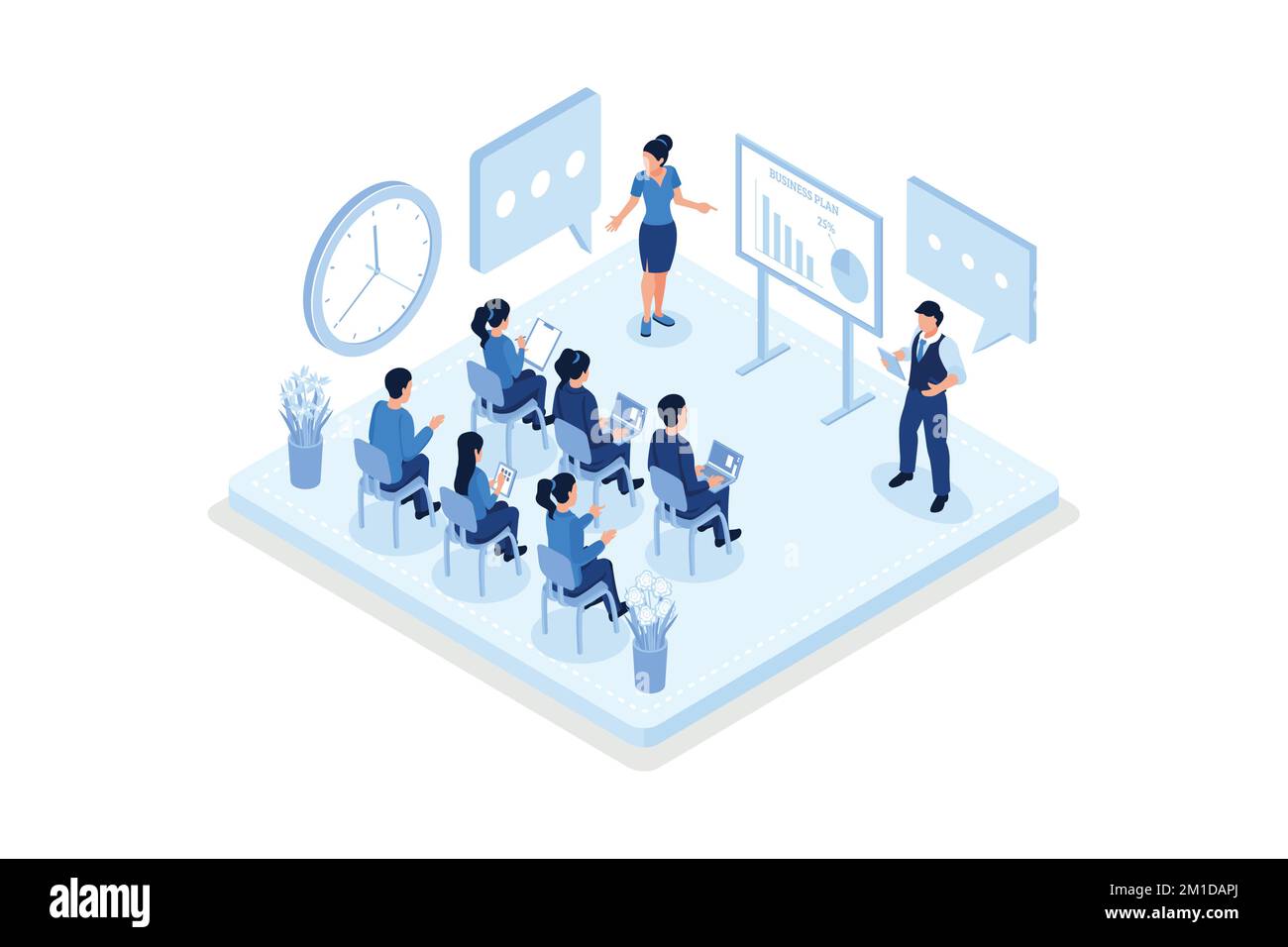 BUSINESS PLAN

25%

alamy

Image ID: 2M1DAPJ
www.alamy.com