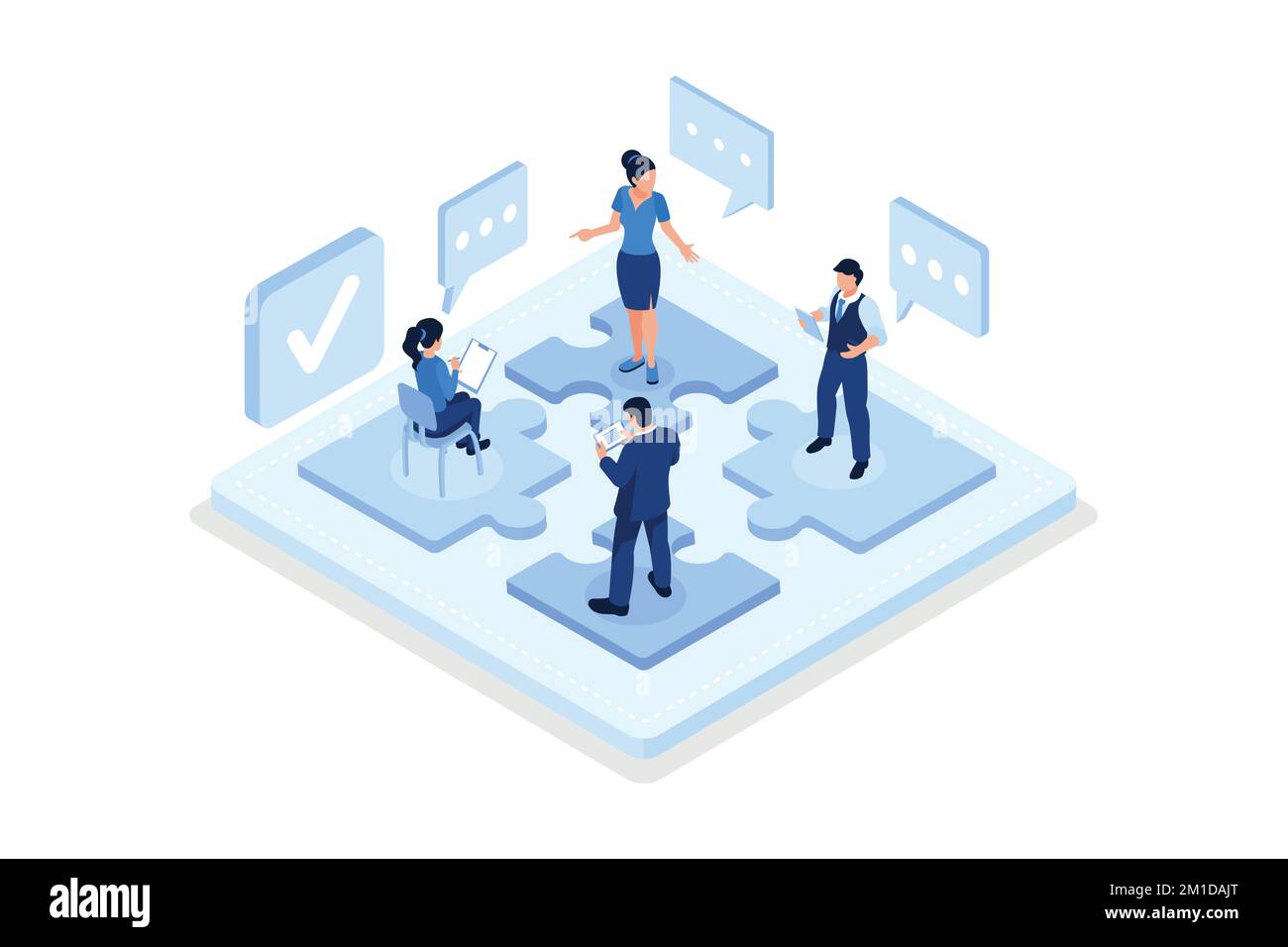 alamy

Image ID: 2M1DAJT
www.alamy.com