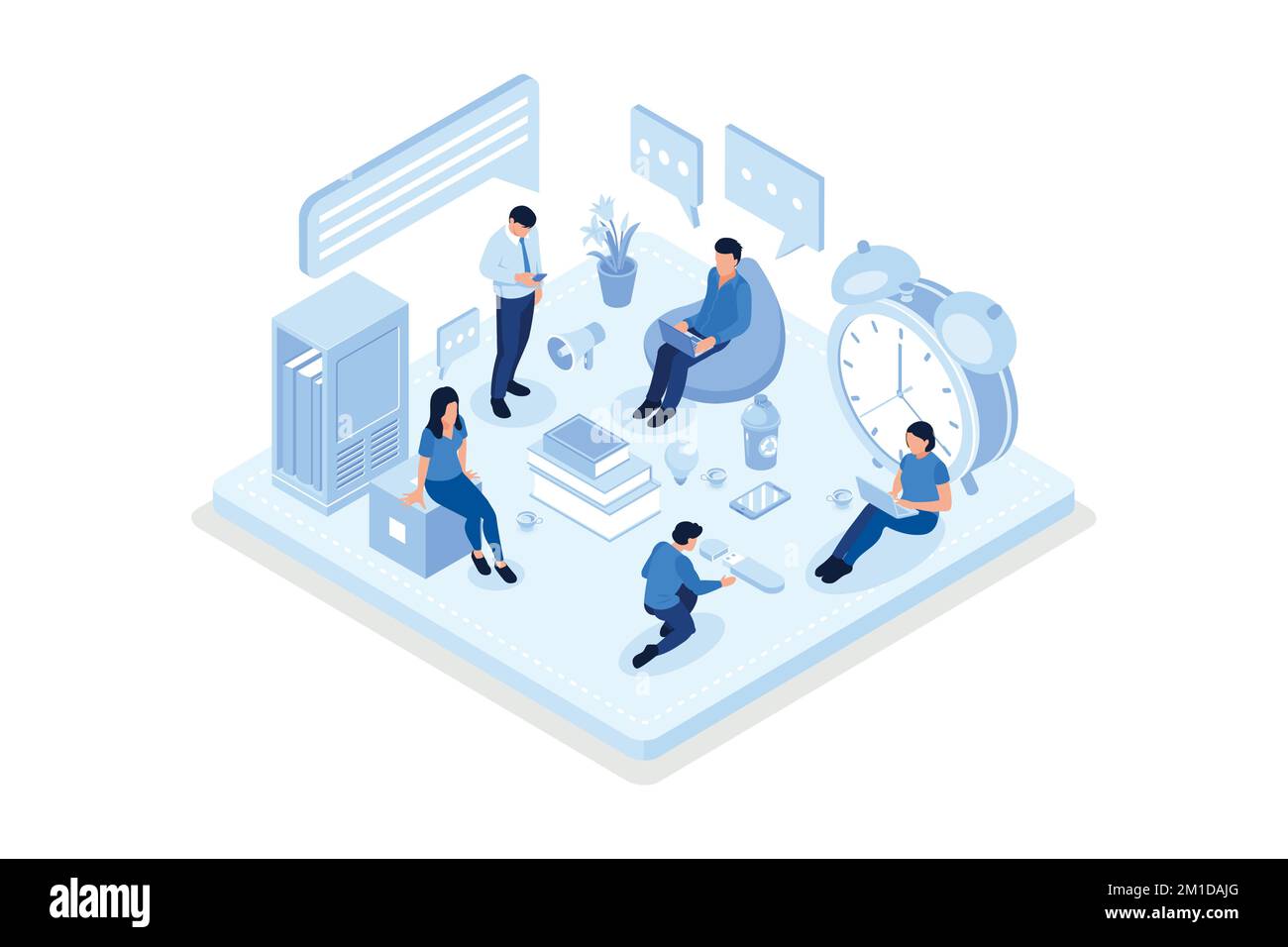 alamy

Image ID: 2M1DAJG
www.alamy.com