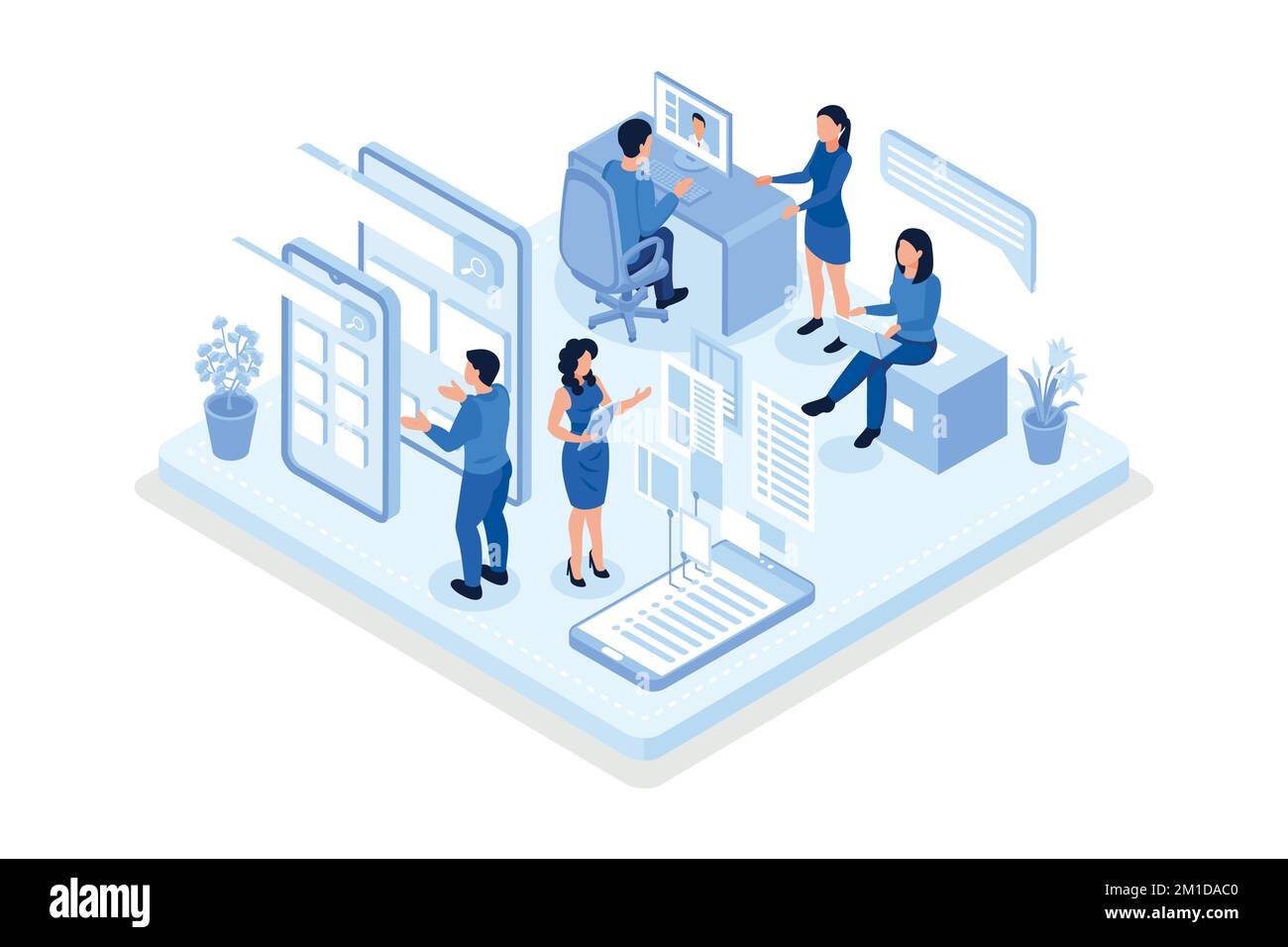 alamy

Image ID: 2M1DAC0
www.alamy.com