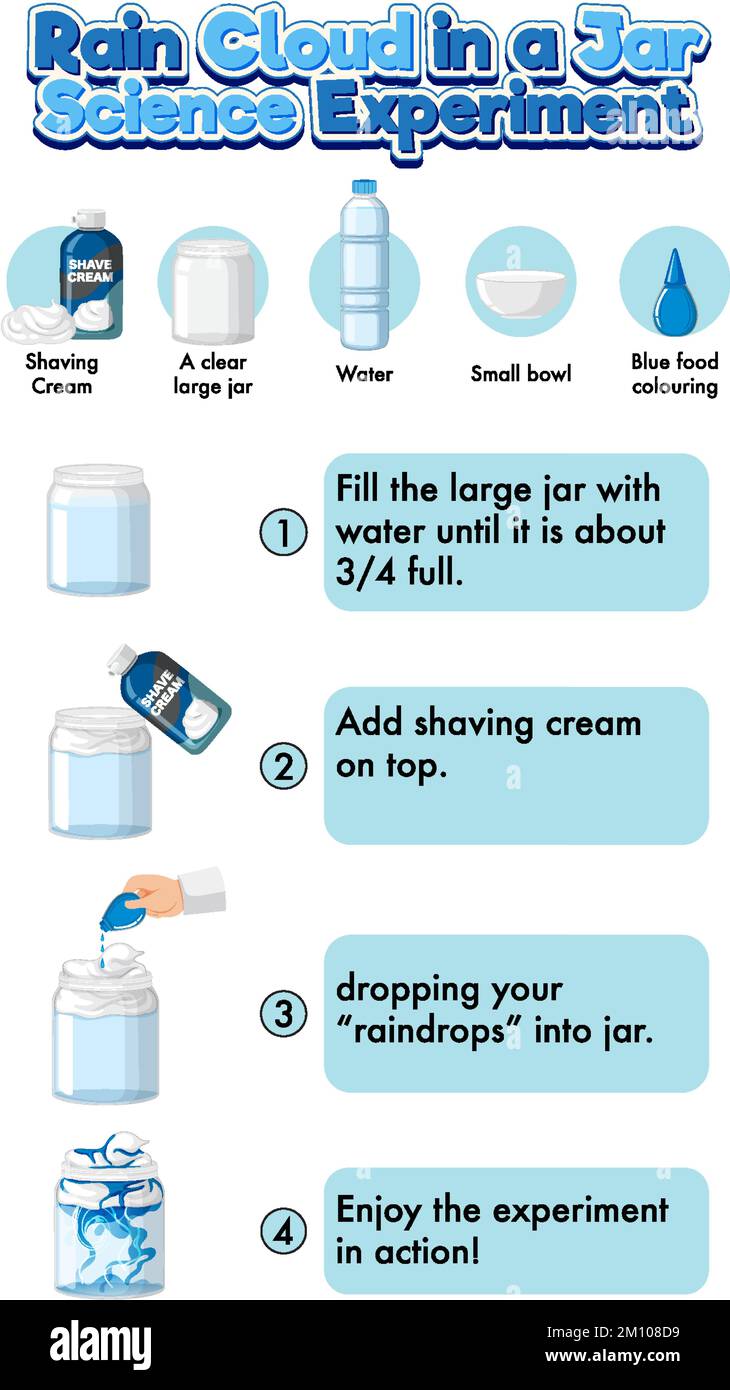 Rain Cloud in a Jar Science Experiment

SHAVE CREAM

Shaving Cream

A clear large jar

Water

Small bowl

Blue food colouring

1 Fill the large jar with water until it is about 3/4 full.

SHAVE CREAM

2 Add shaving cream on top.

3 dropping your "raindrops" into jar.

4 Enjoy the experiment in action!

alamy

Image ID: 2M108D9
www.alamy.com