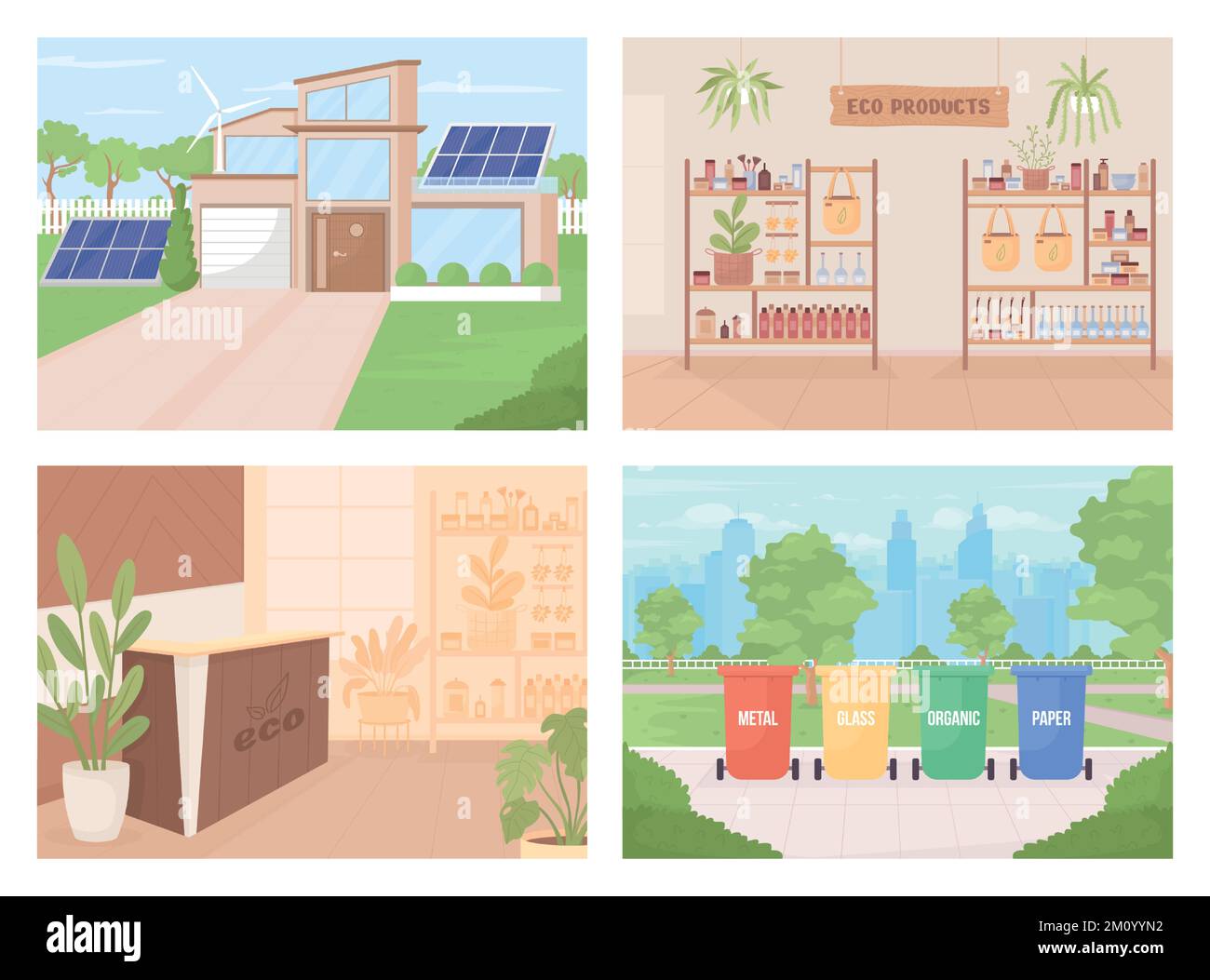 alamy

ECO PRODUCTS

eco

METAL
GLASS
ORGANIC
PAPER

alamy

Image ID: 2M0YYN2
www.alamy.com