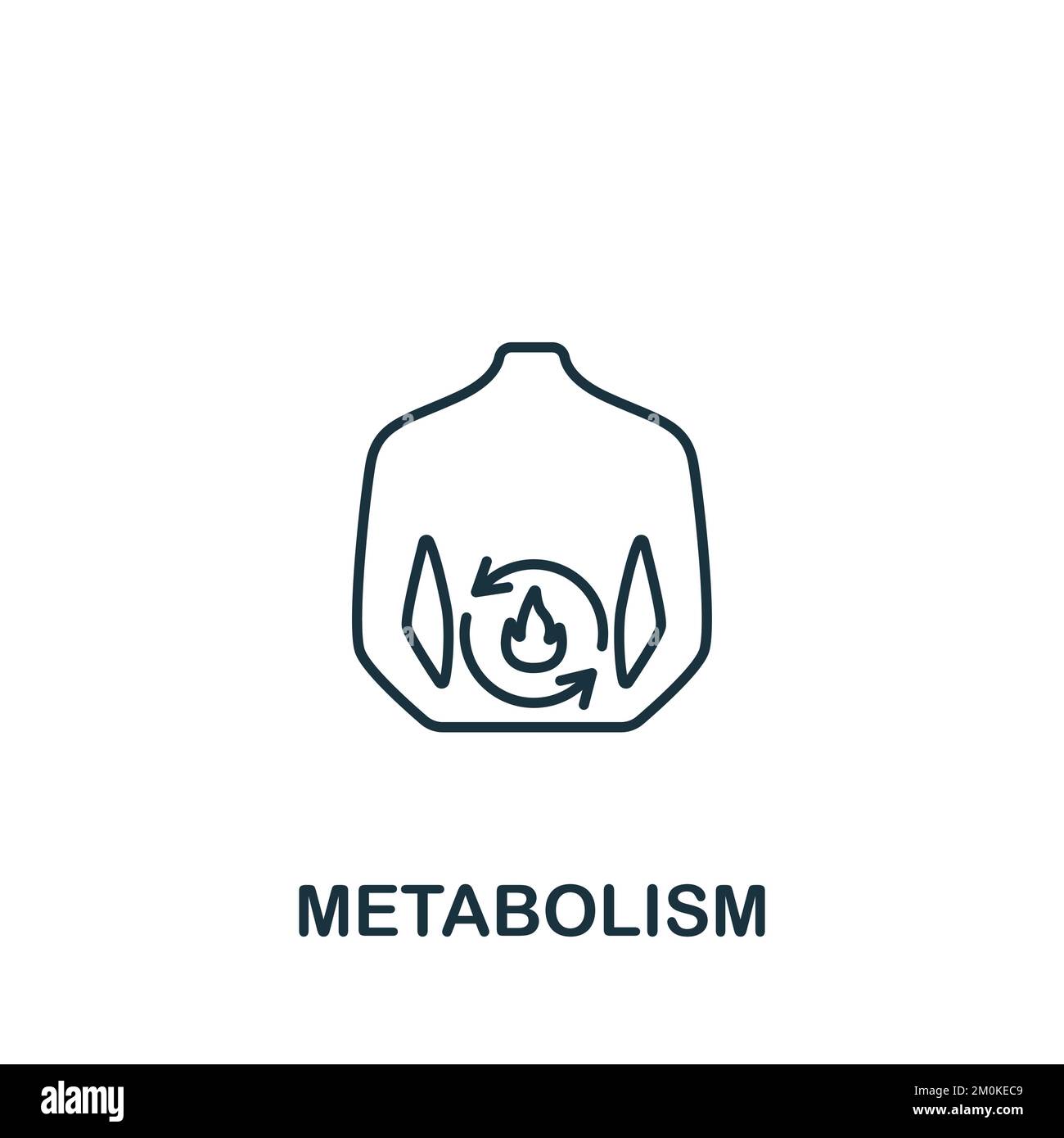 METABOLISM

alamy

Image ID: 2M0KEC9
www.alamy.com