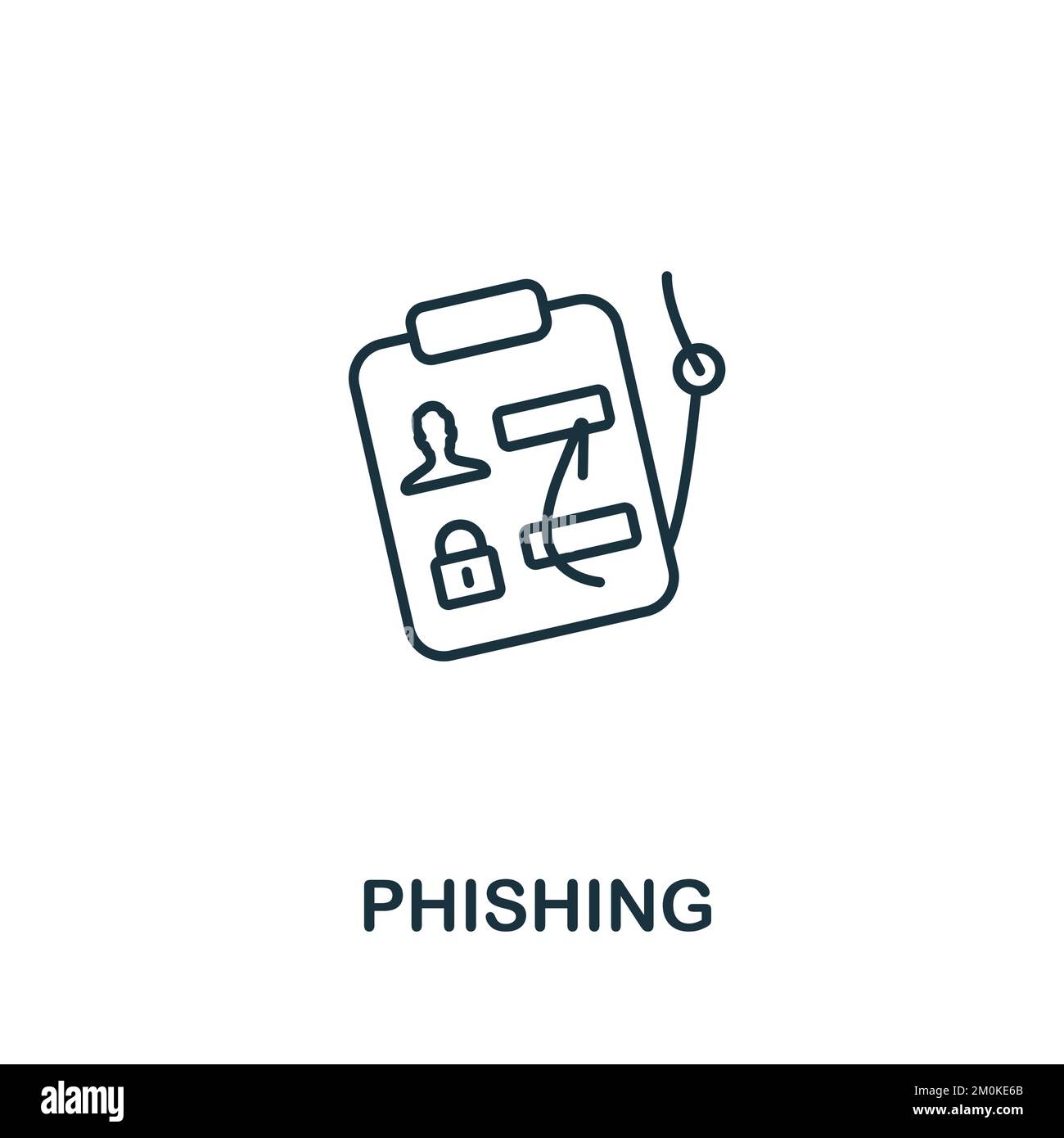 PHISHING

alamy

Image ID: 2M0KE6B
www.alamy.com