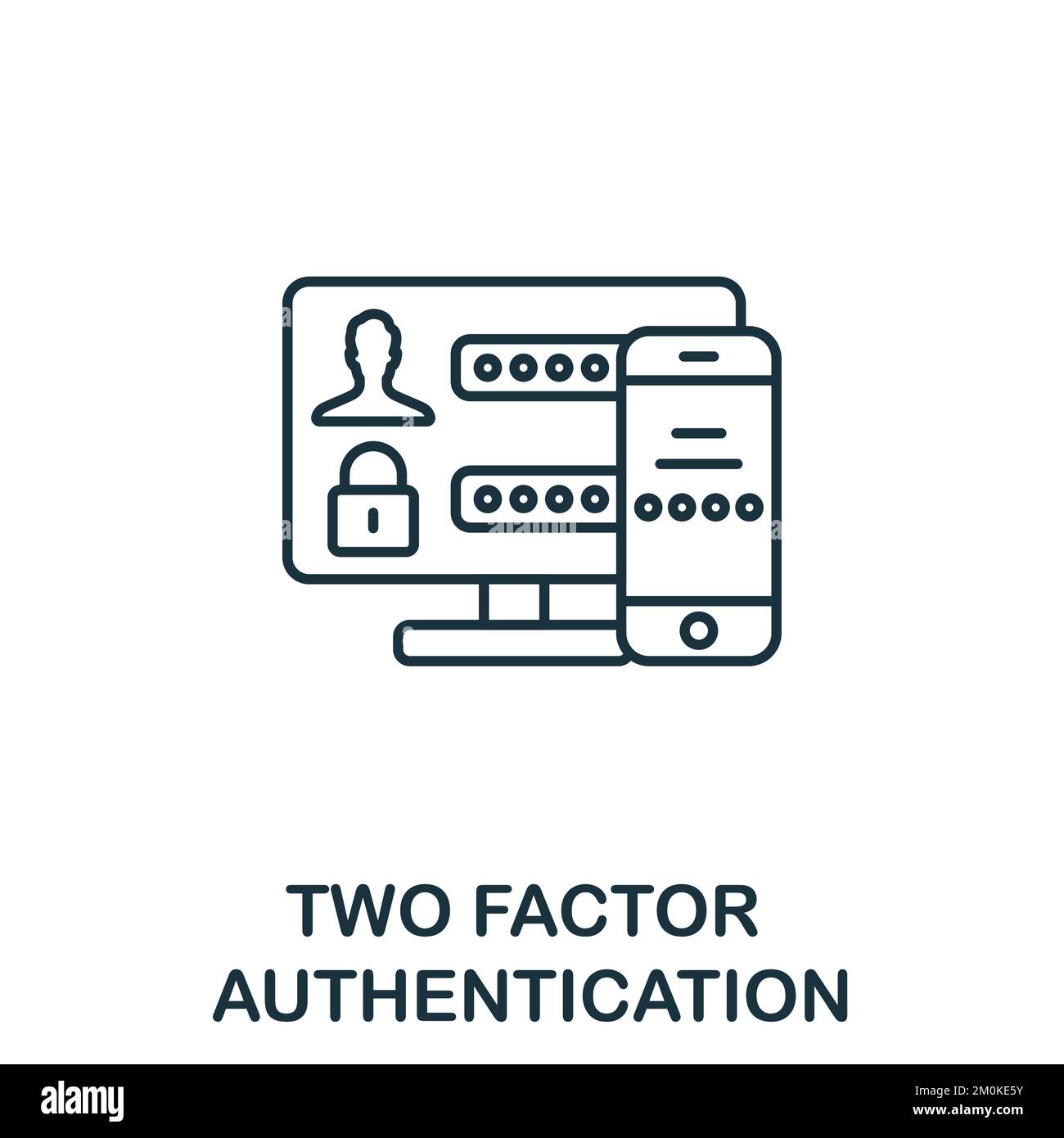 TWO FACTOR AUTHENTICATION

alamy

Image ID: 2M0KE5Y
www.alamy.com