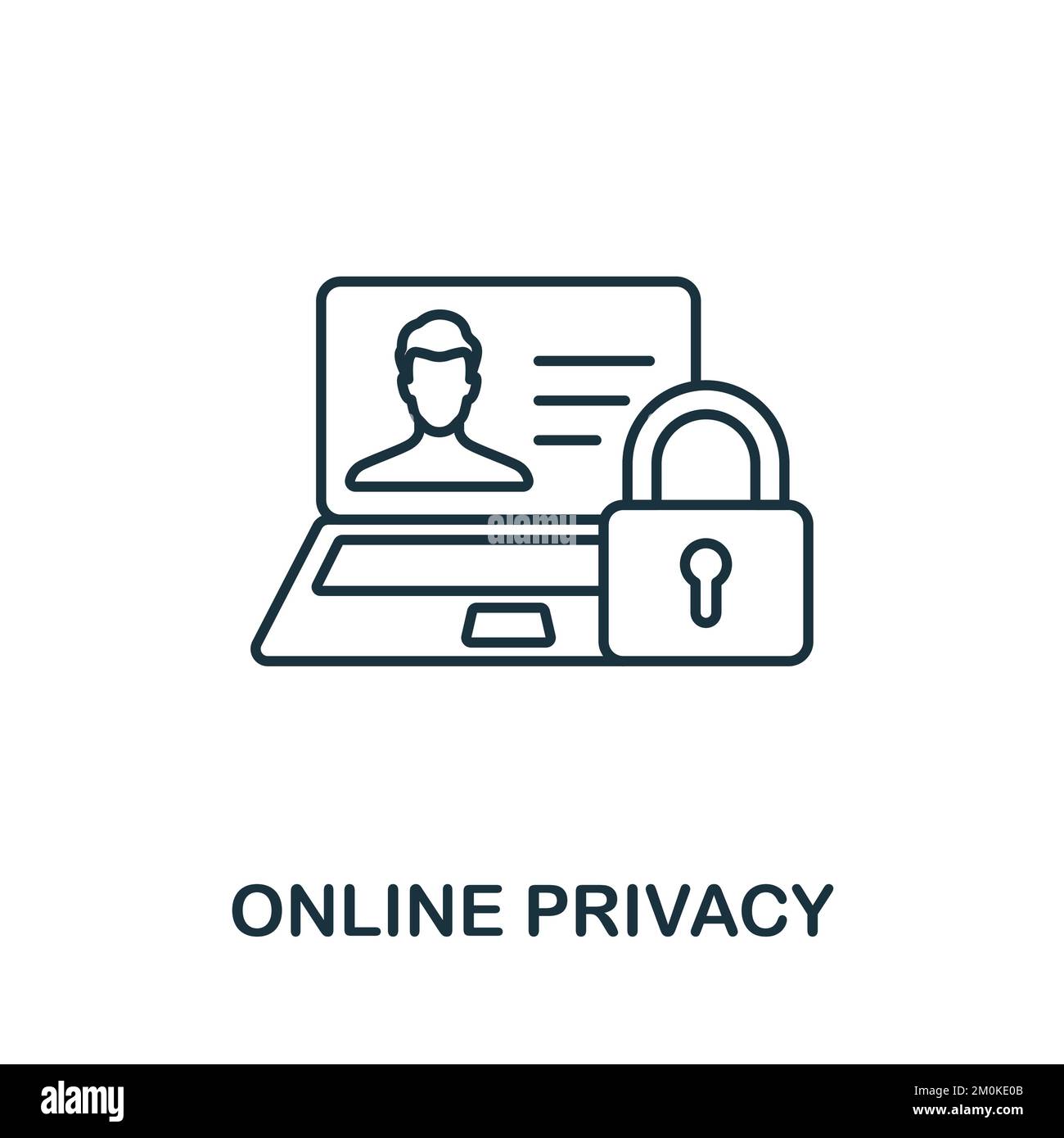 alamy

ONLINE PRIVACY

alamy

Image ID: 2M0KE0B
www.alamy.com