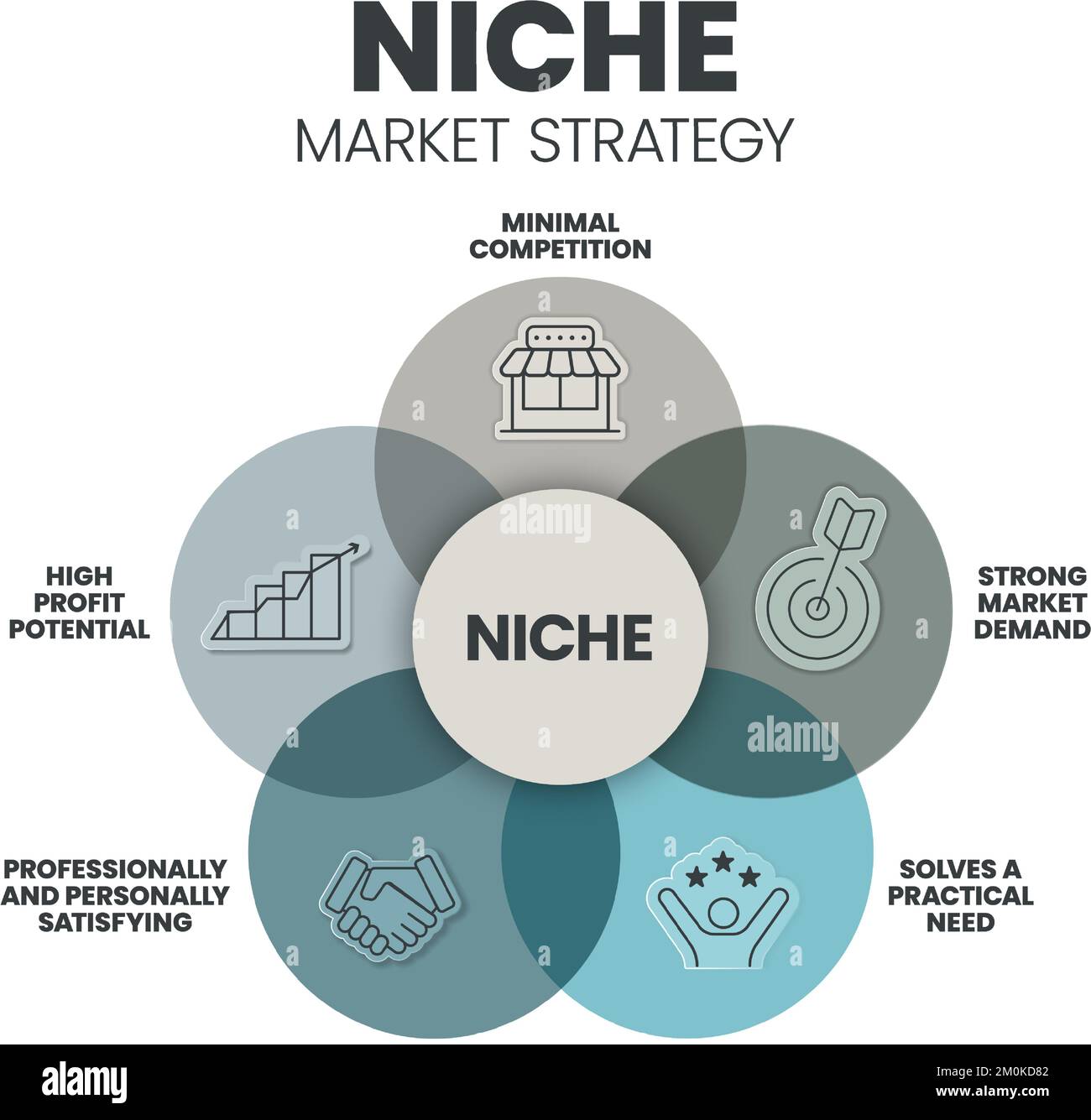 NICHE
MARKET STRATEGY

MINIMAL COMPETITION

HIGH PROFIT POTENTIAL

NICHE

STRONG MARKET DEMAND

PROFESSIONALLY AND PERSONALLY SATISFYING

SOLVES A PRACTICAL NEED

alamy

alamy

alamy

Image ID: 2M0KD82
www.alamy.com