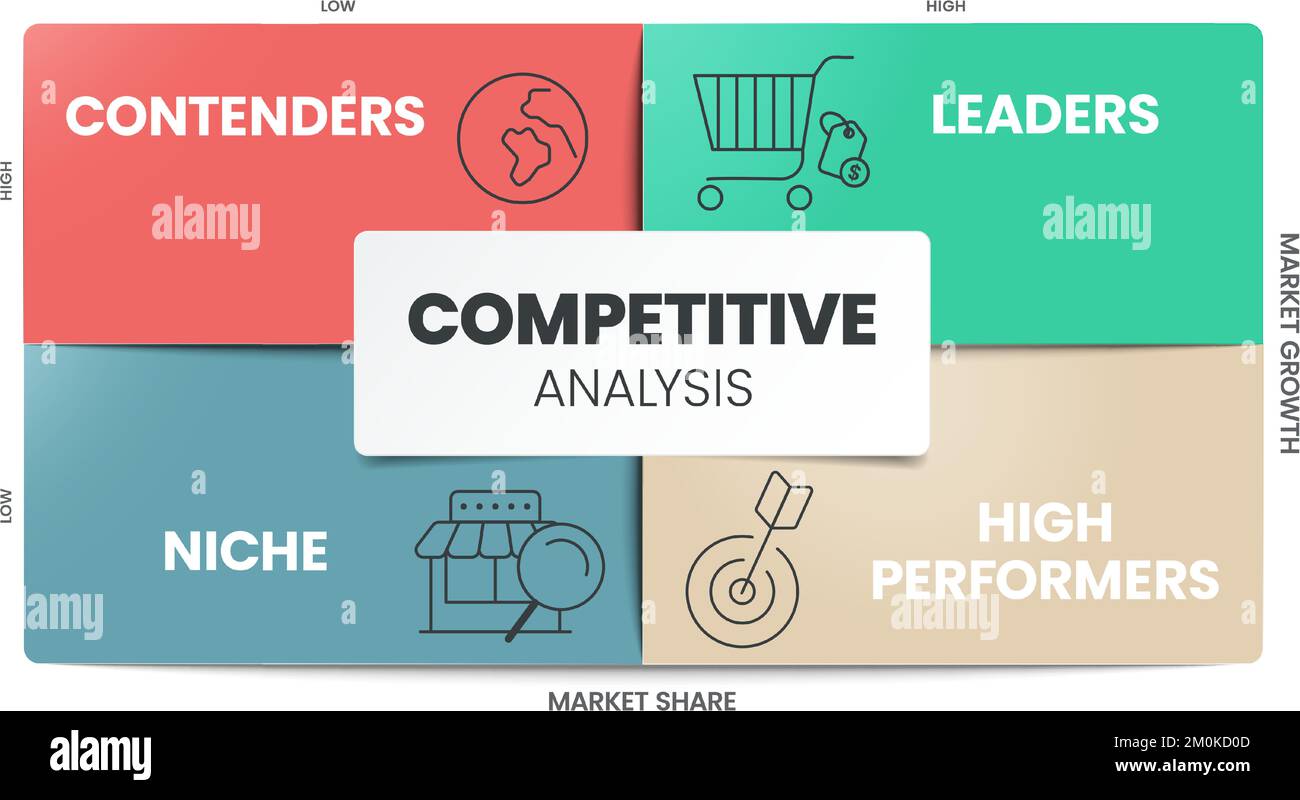 LOW

HIGH

HIGH

CONTENDERS

LEADERS

alamy

alamy

COMPETITIVE
ANALYSIS

MARKET GROWTH

LOW

NICHE

HIGH PERFORMERS

alamy

alamy

MARKET SHARE

alamy

Image ID: 2M0KD0D
www.alamy.com