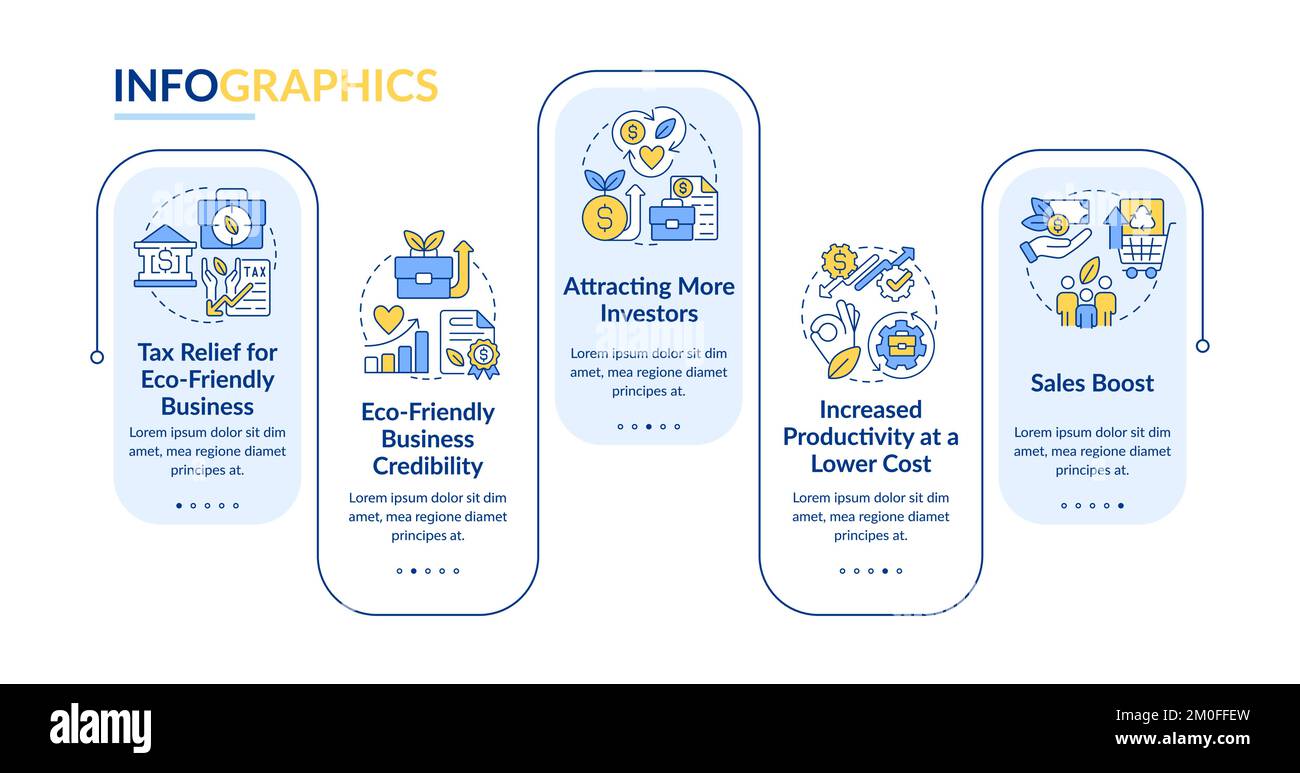 INFOGRAPHICS

TAX

Tax Relief for Eco-Friendly Business

Lorem ipsum dolor sit dim amet, mea regione diamet principes at.

Eco-Friendly Business Credibility

Lorem ipsum dolor sit dim amet, mea regione diamet principes at.

Attracting More Investors

Lorem ipsum dolor sit dim amet, mea regione diamet principes at.

Increased Productivity at a Lower Cost

Lorem ipsum dolor sit dim amet, mea regione diamet principes at.

Sales Boost

Lorem ipsum dolor sit dim amet, mea regione diamet principes at.

alamy

Image ID: 2M0FFEW
www.alamy.com