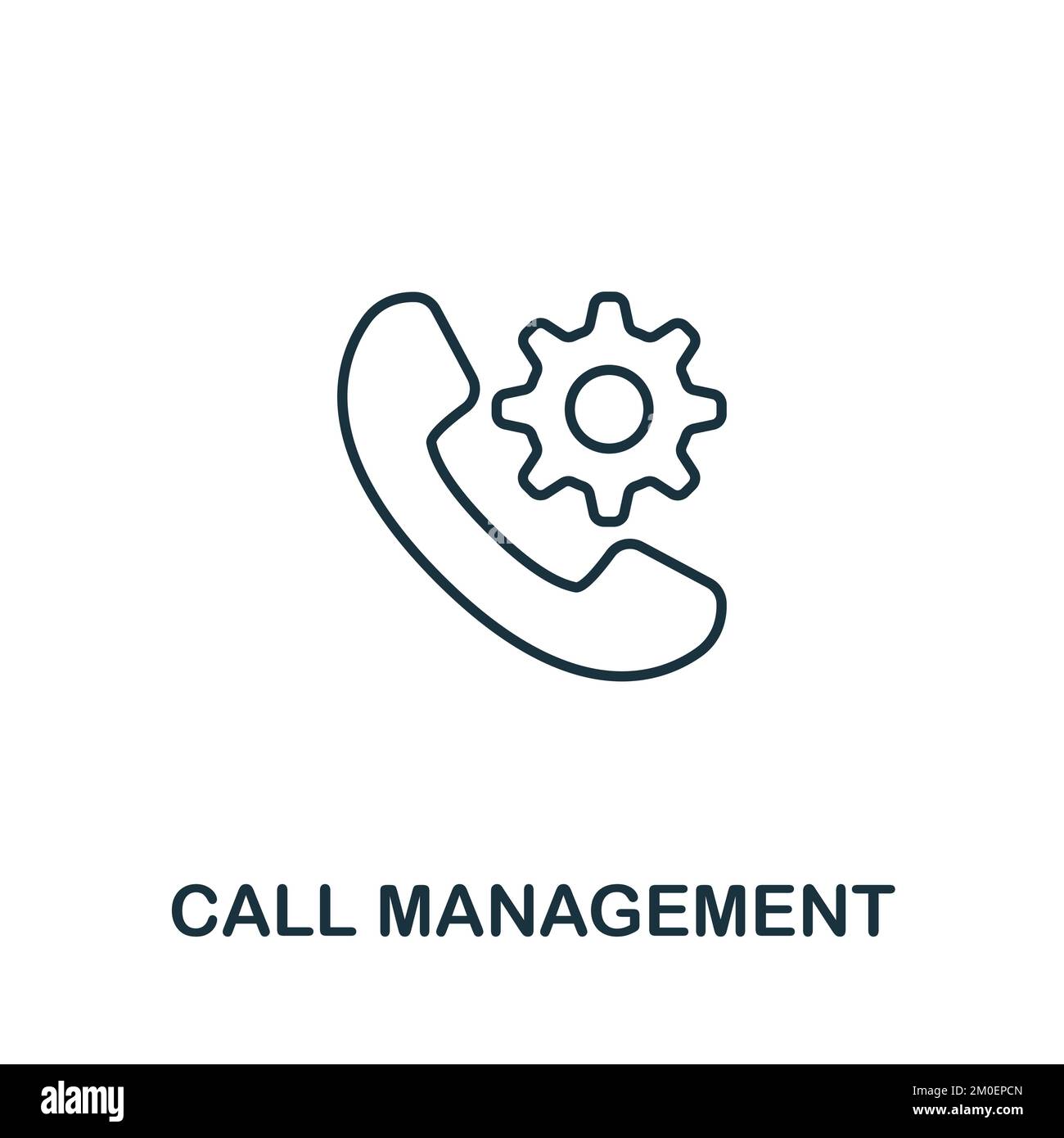 CALL MANAGEMENT

alamy

Image ID: 2M0EPCN
www.alamy.com