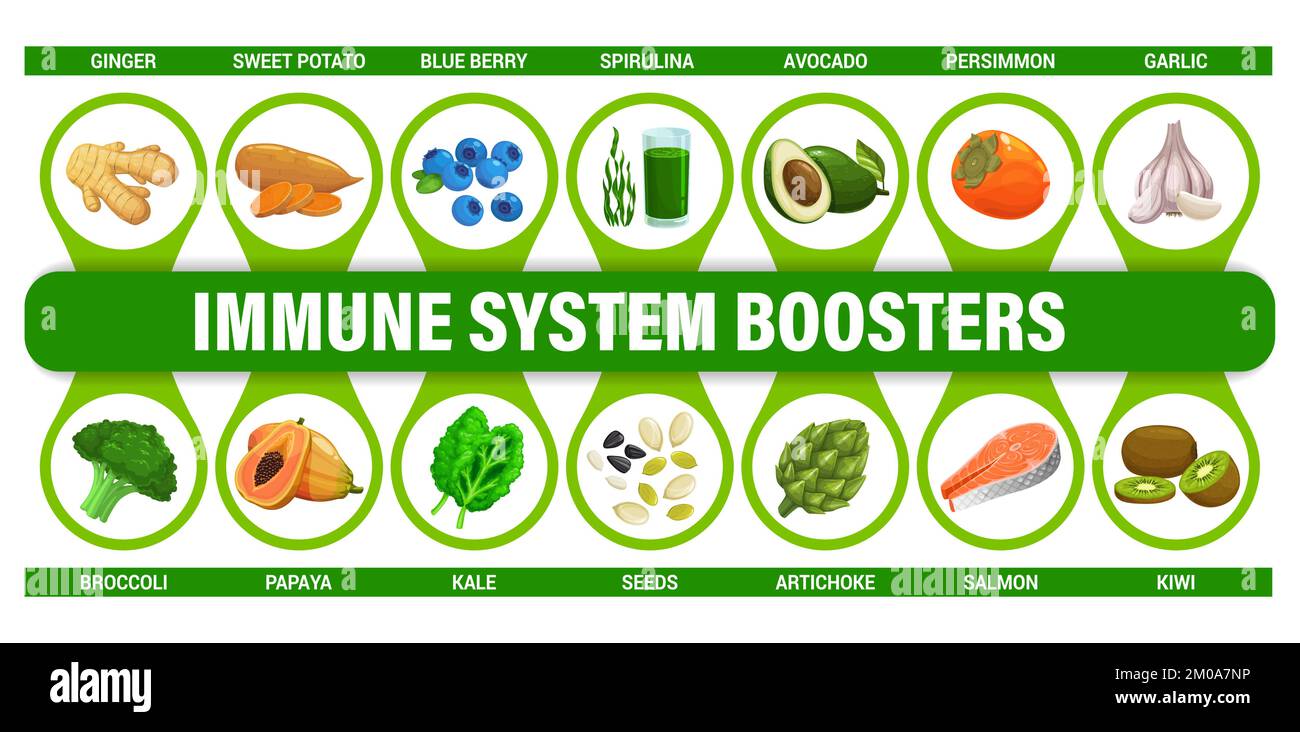 GINGER SWEET POTATO BLUE BERRY SPIRULINA AVOCADO PERSIMMON GARLIC

IMMUNE SYSTEM BOOSTERS

BROCCOLI PAPAYA KALE SEEDS ARTICHOKE SALMON KIWI

alamy

Image ID: 2M0A7NP
www.alamy.com