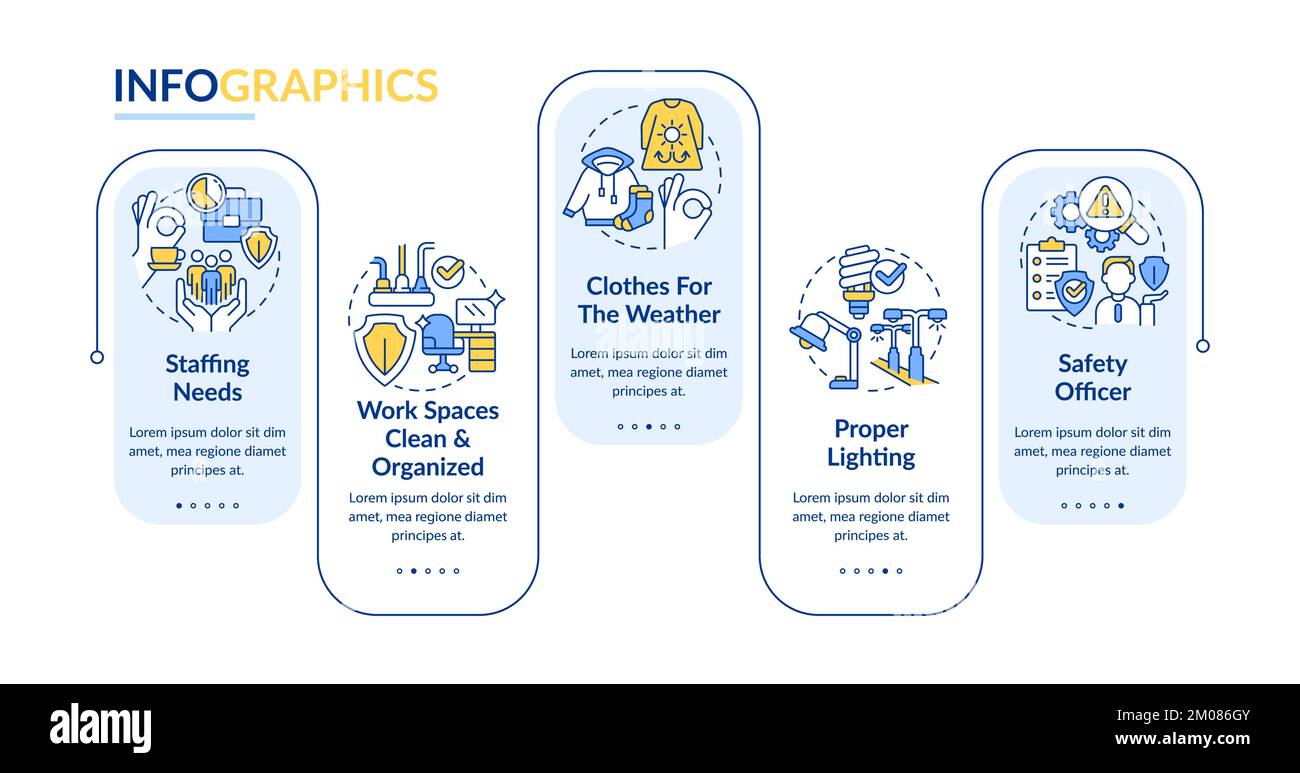 INFOGRAPHICS

Staffing Needs

Lorem ipsum dolor sit dim amet, mea regione diamet principes at.

Work Spaces Clean & Organized

Lorem ipsum dolor sit dim amet, mea regione diamet principes at.

Clothes For The Weather

Lorem ipsum dolor sit dim amet, mea regione diamet principes at.

Proper Lighting

Lorem ipsum dolor sit dim amet, mea regione diamet principes at.

Safety Officer

Lorem ipsum dolor sit dim amet, mea regione diamet principes at.

alamy

Image ID: 2M086GY
www.alamy.com