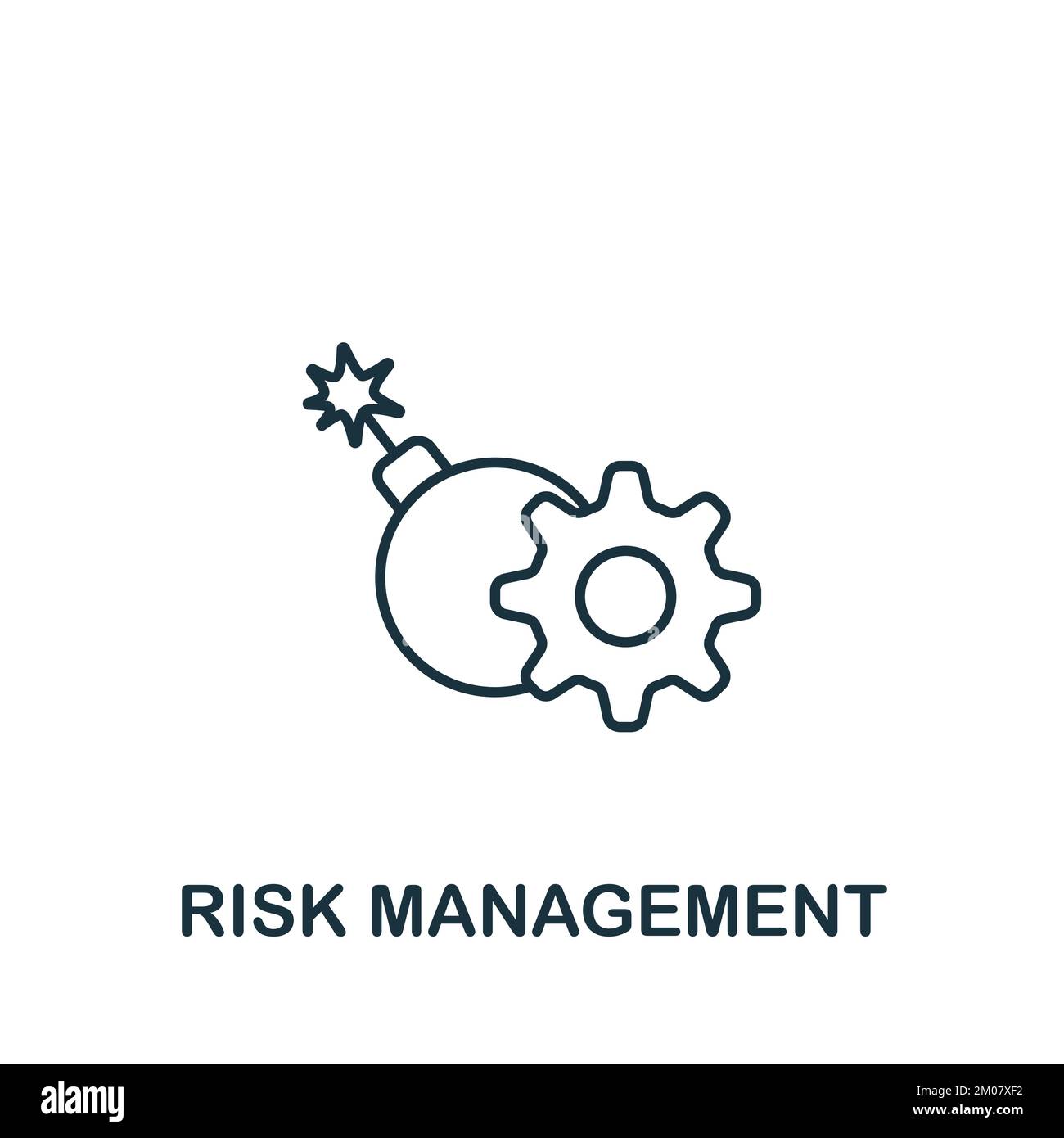 RISK MANAGEMENT

alamy

Image ID: 2M07XF2
www.alamy.com