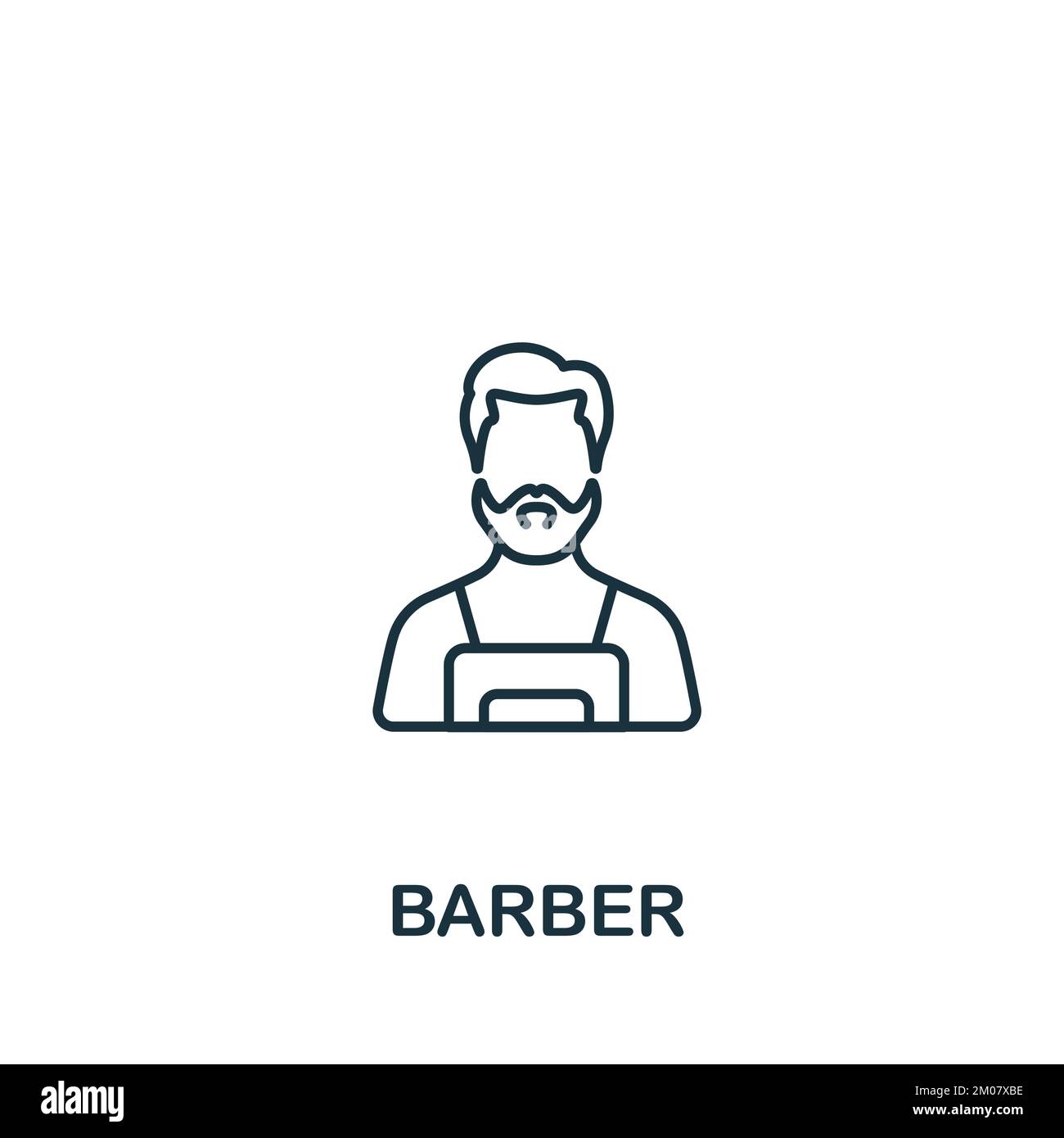 BARBER

alamy

Image ID: 2M07XBE
www.alamy.com