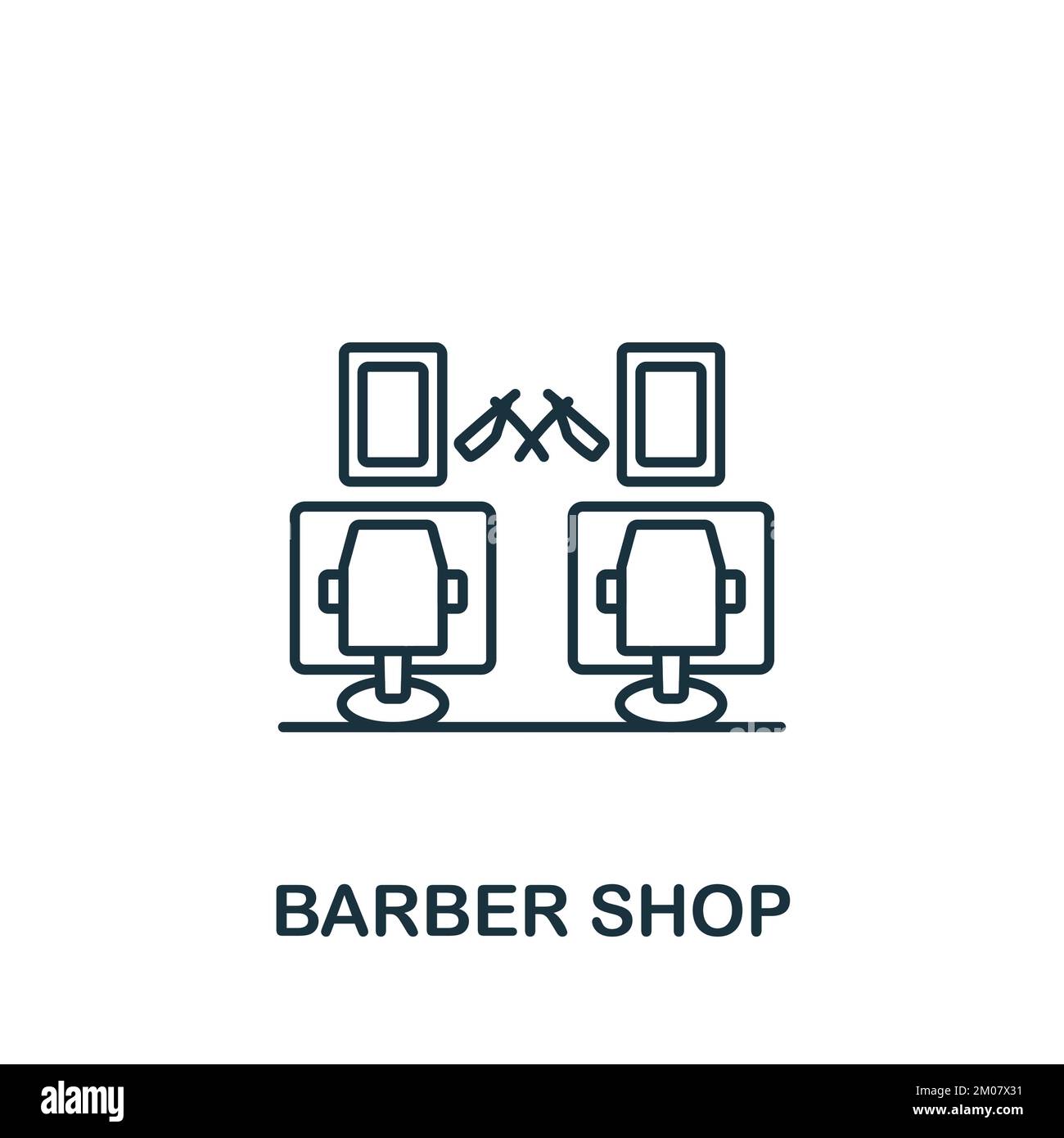 BARBER SHOP

alamy

Image ID: 2M07X31
www.alamy.com