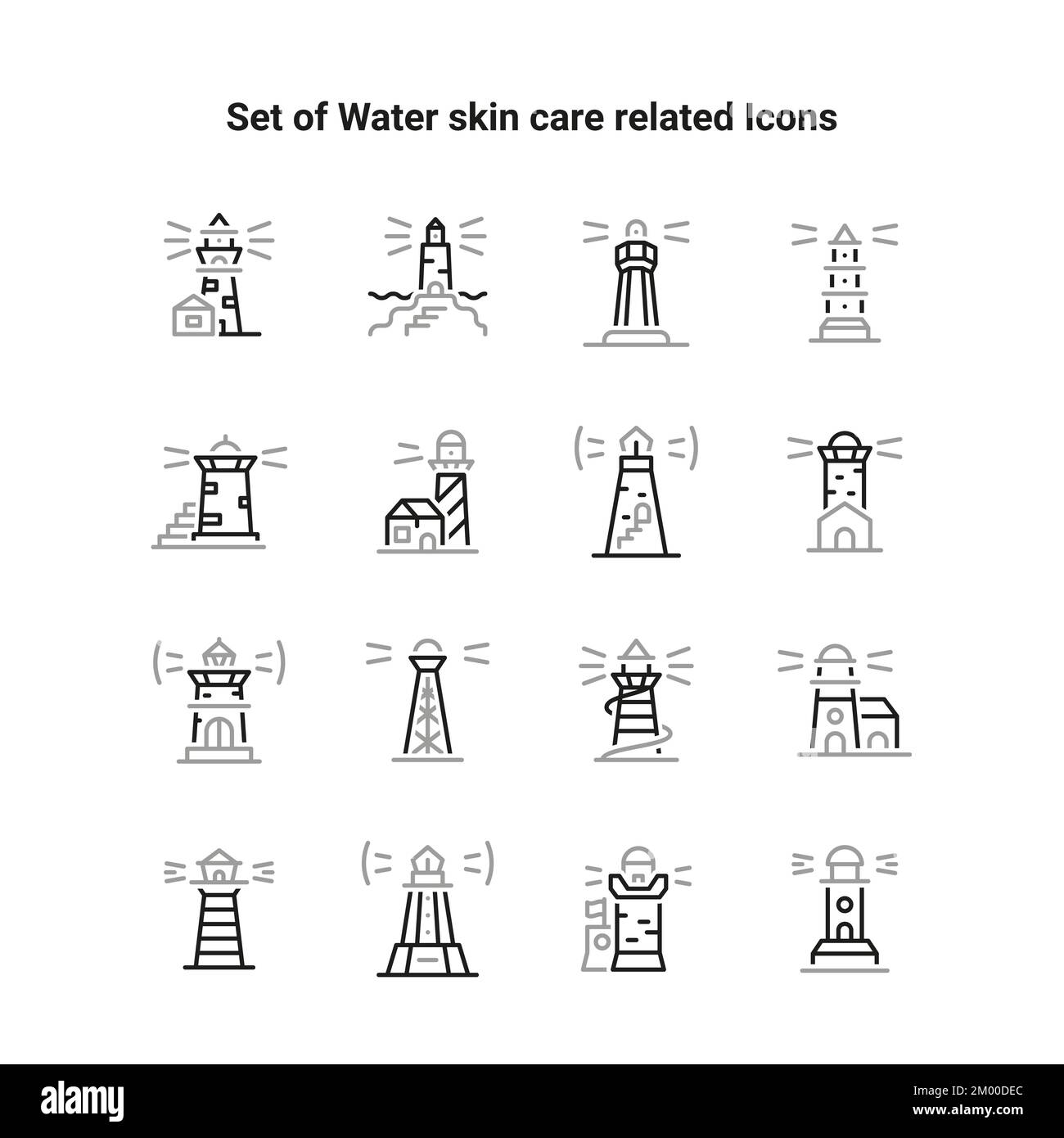 Set of Water skin care related Icons

alamy

Image ID: 2M00DEC
www.alamy.com