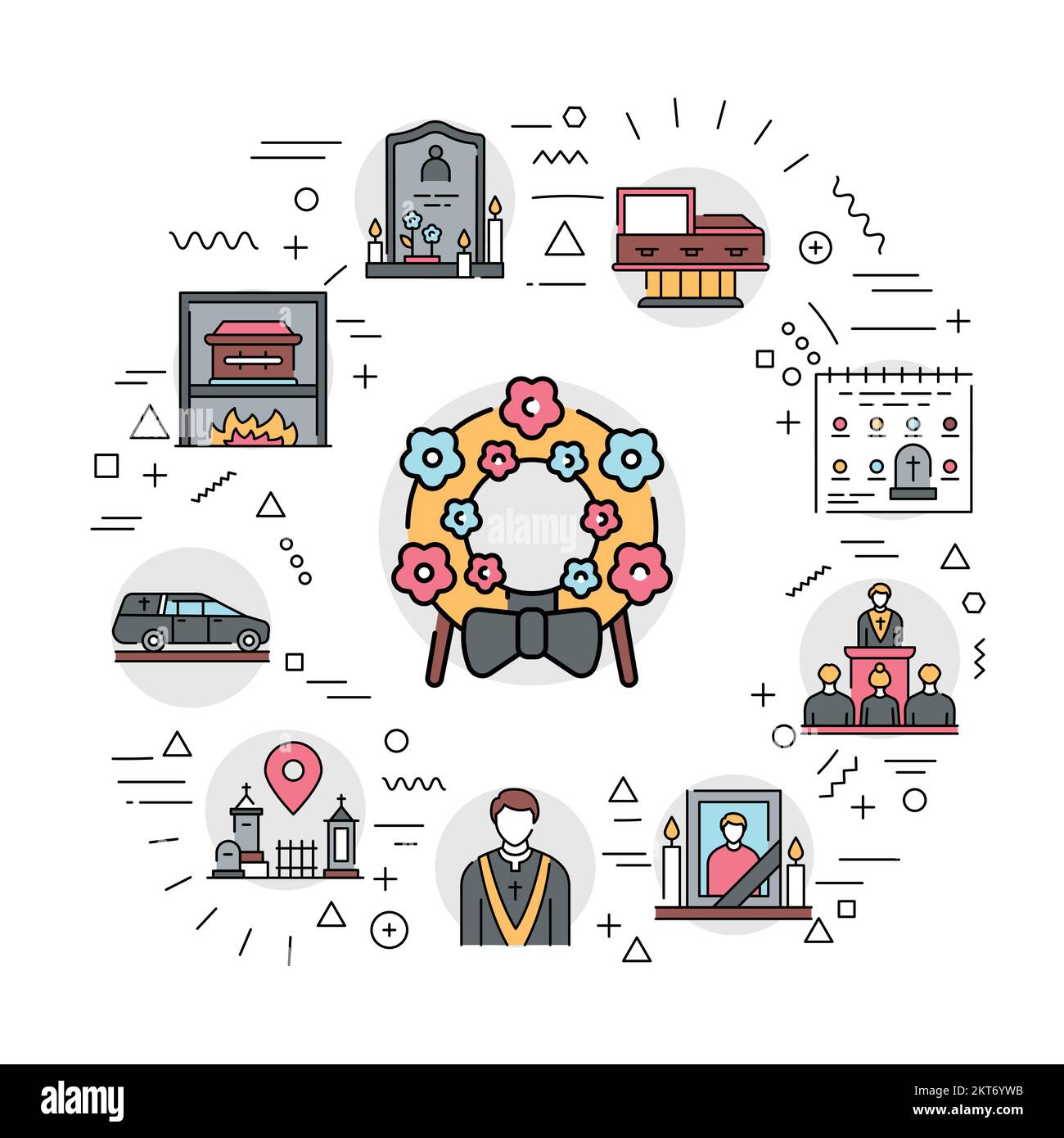 alamy

alamy

Image ID: 2KT6YWB
www.alamy.com