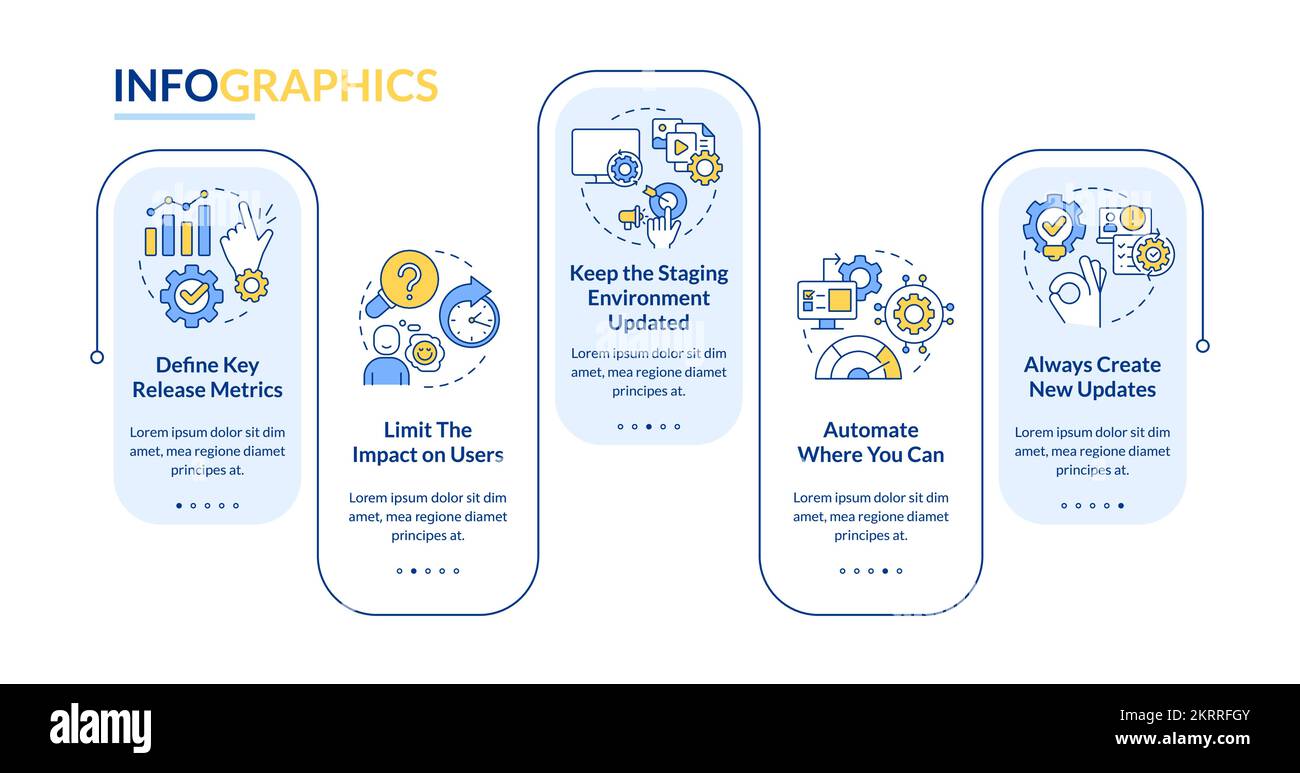 INFOGRAPHICS

Define Key Release Metrics

Lorem ipsum dolor sit dim amet, mea regione diamet principes at.

Limit The Impact on Users

Lorem ipsum dolor sit dim amet, mea regione diamet principes at.

Keep the Staging Environment Updated

Lorem ipsum dolor sit dim amet, mea regione diamet principes at.

Automate Where You Can

Lorem ipsum dolor sit dim amet, mea regione diamet principes at.

Always Create New Updates

Lorem ipsum dolor sit dim amet, mea regione diamet principes at.

alamy

Image ID: 2KRRFGY
www.alamy.com