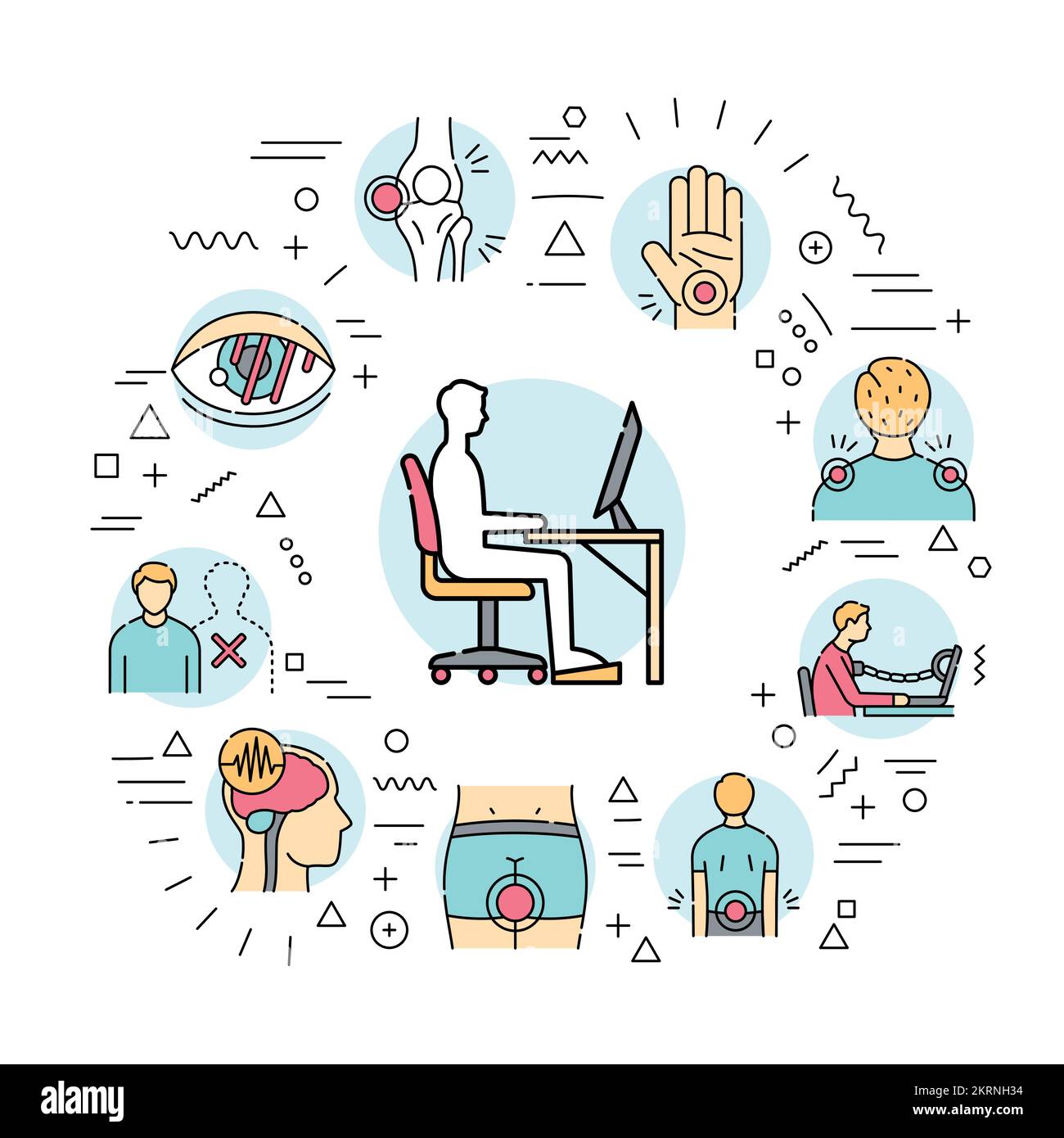 alamy

Image ID: 2KRNH34
www.alamy.com