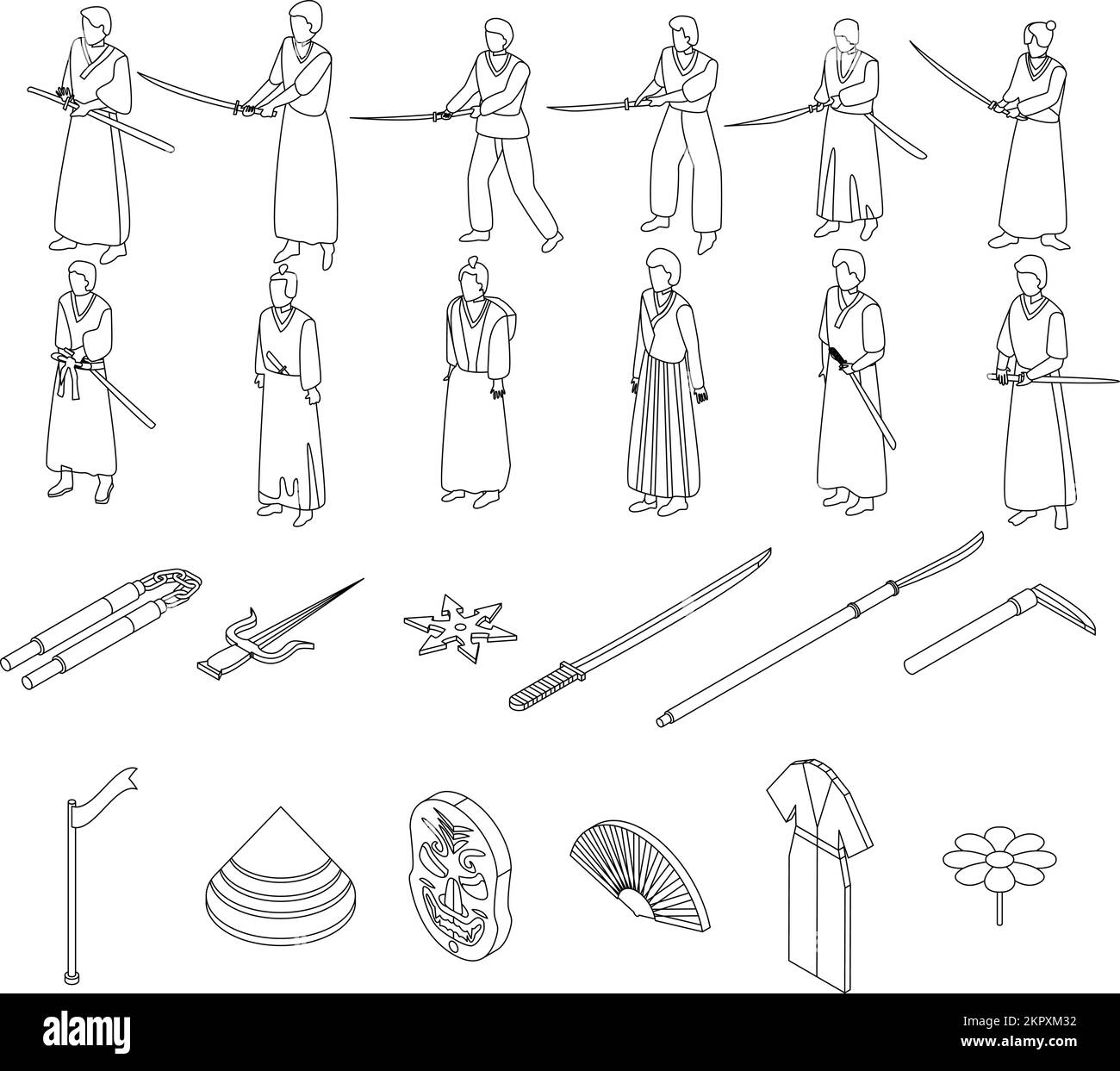 alamy

Image ID: 2KPXM32
www.alamy.com