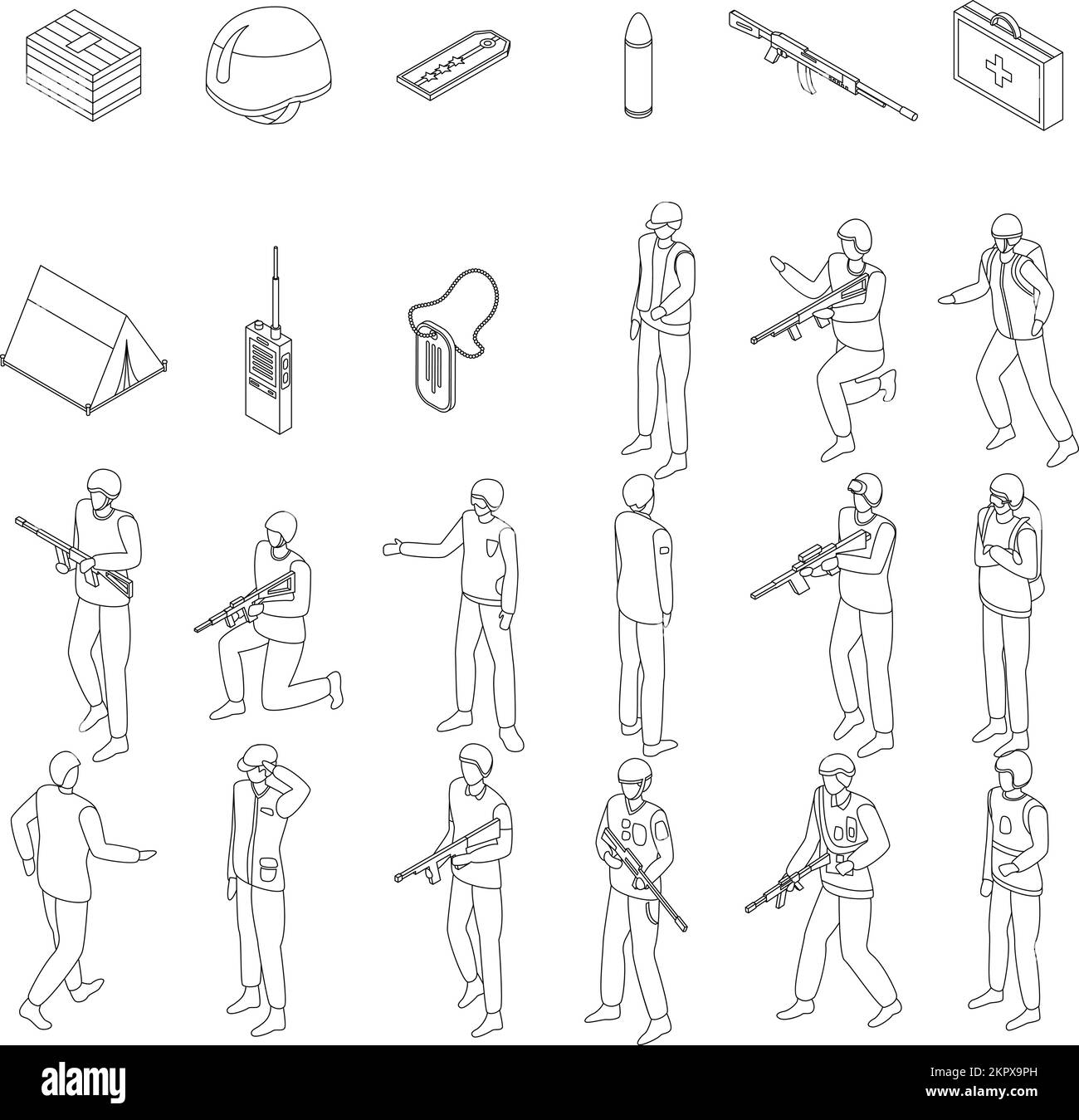 alamy

Image ID: 2KPX9PH
www.alamy.com