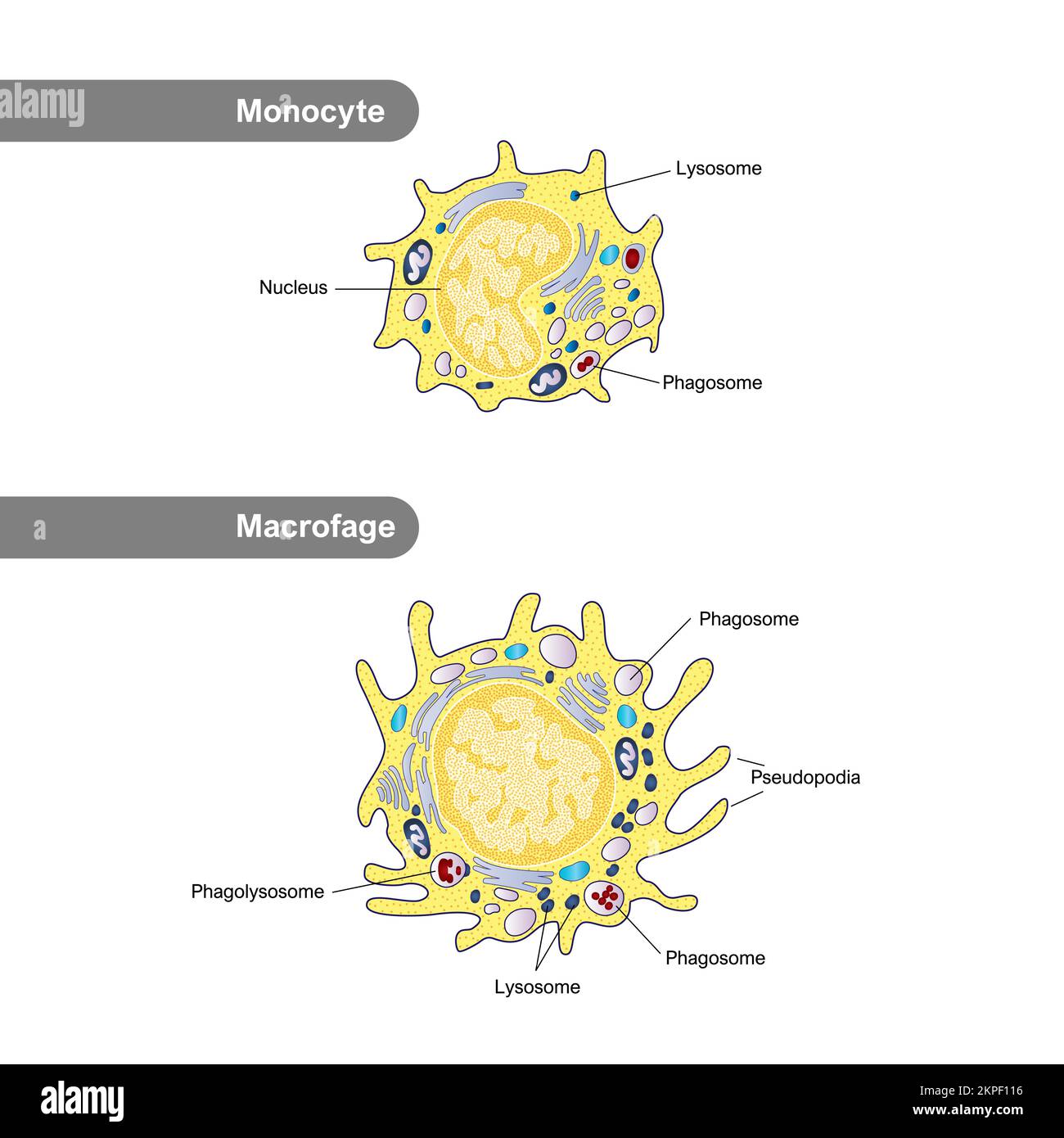 alamy

Monocyte

Lysosome

Nucleus

Phagosome

a

Macrofage

Phagosome

Pseudopodia

Phagolysosome

Phagosome

Lysosome

alamy

Image ID: 2KPF116
www.alamy.com