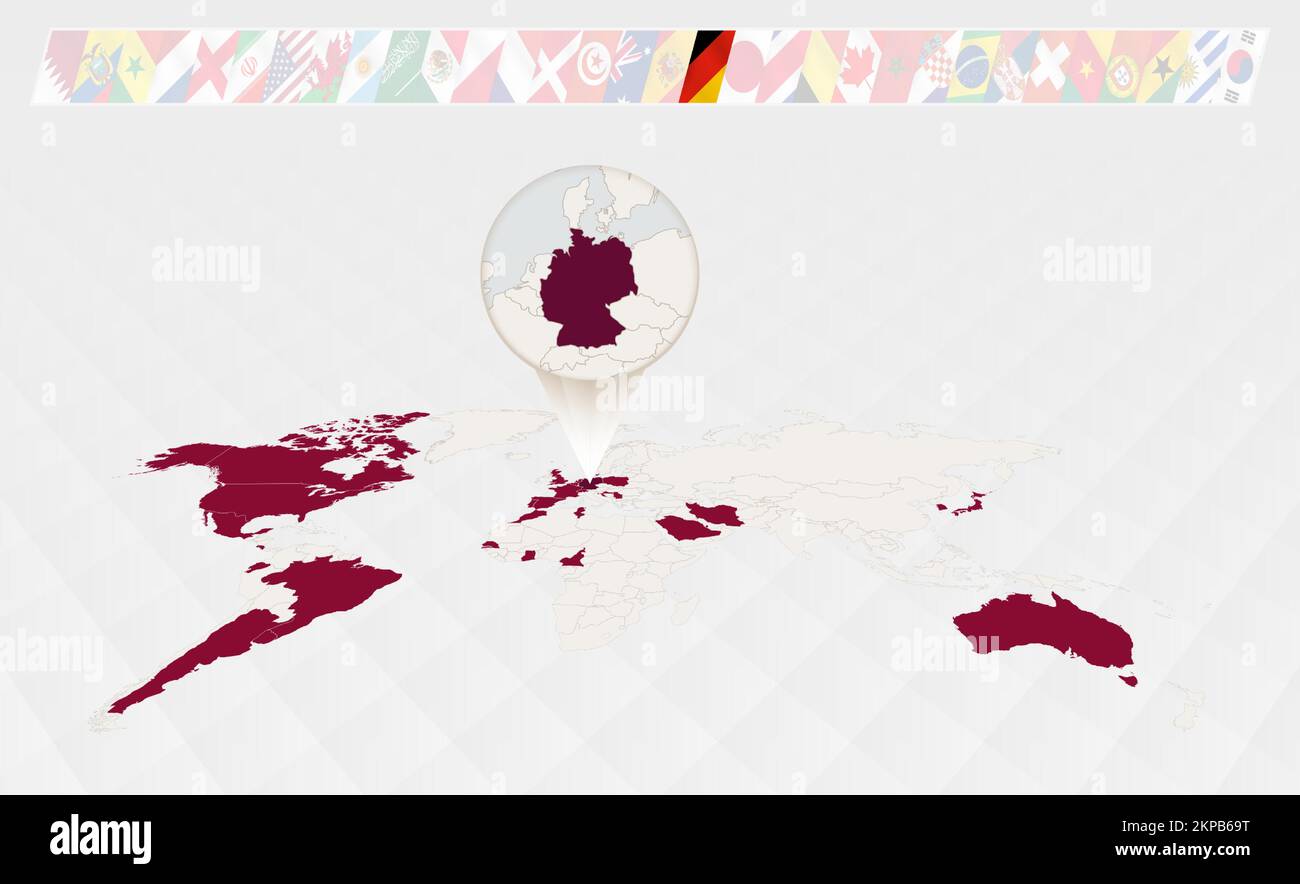 alamy
alamy
alamy
alamy
alamy

alamy
Image ID: 2KPB69T
www.alamy.com