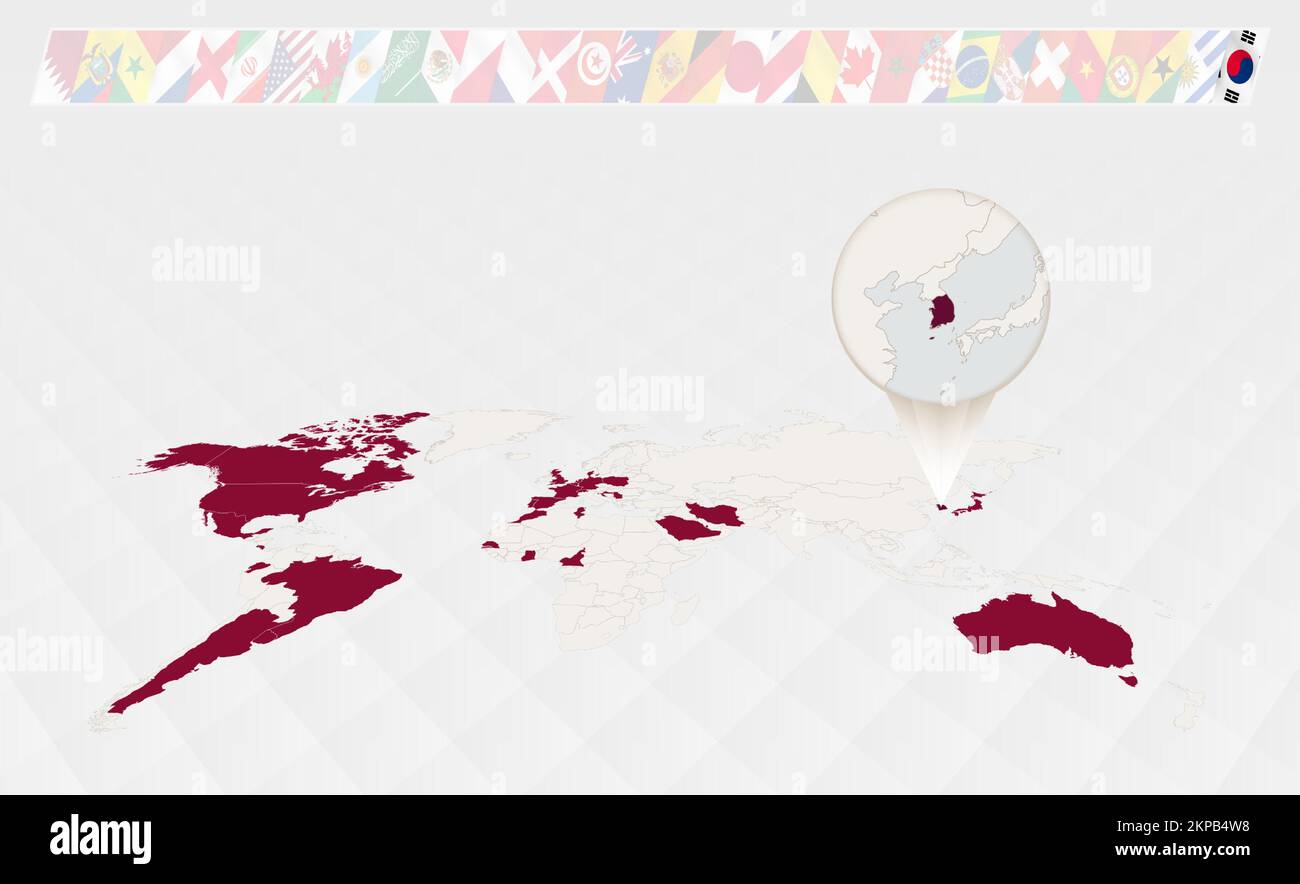 alamy
alamy
alamy
alamy
alamy

alamy
Image ID: 2KPB4W8
www.alamy.com