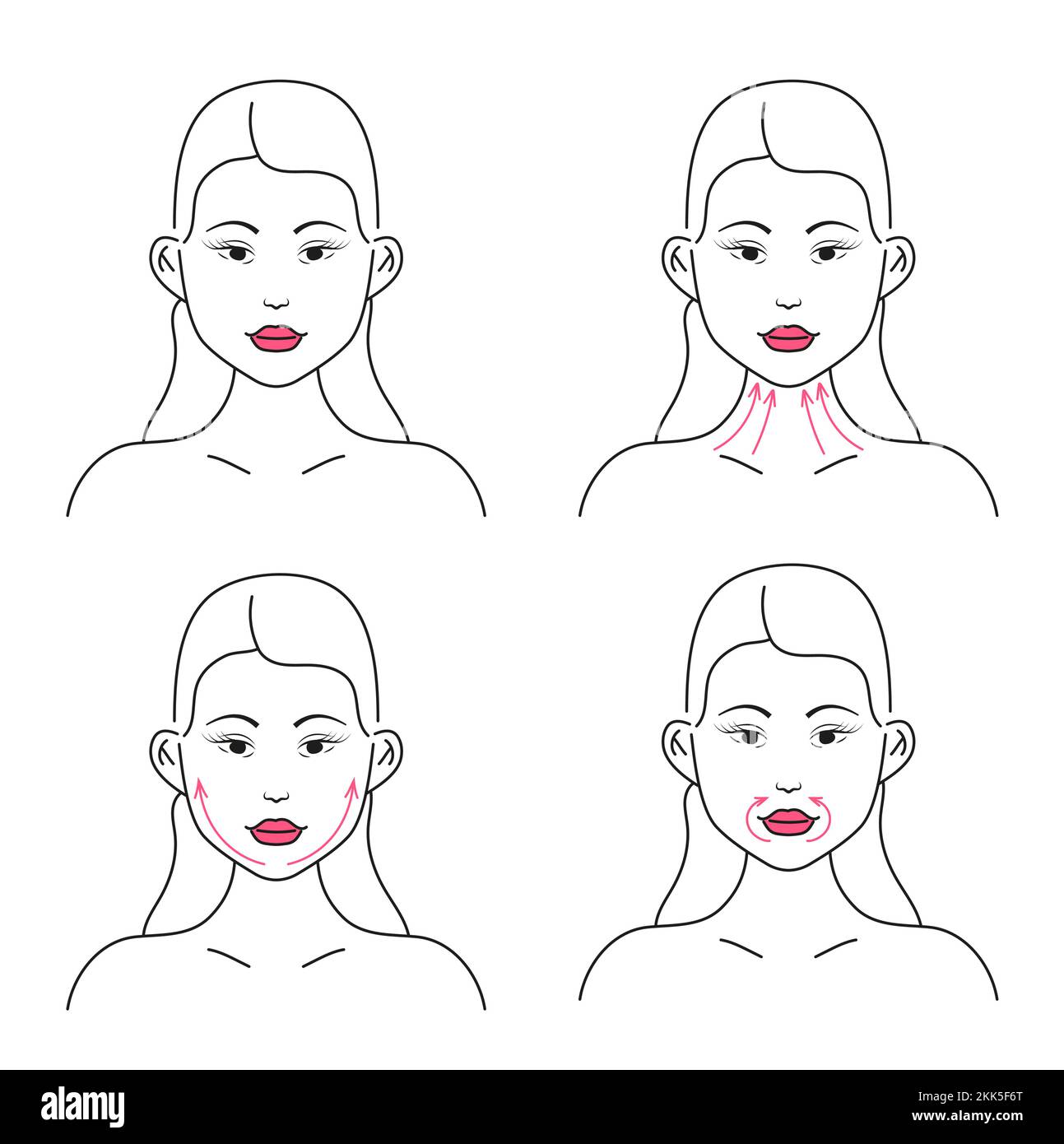 alamy

Image ID: 2KK5F6T
www.alamy.com