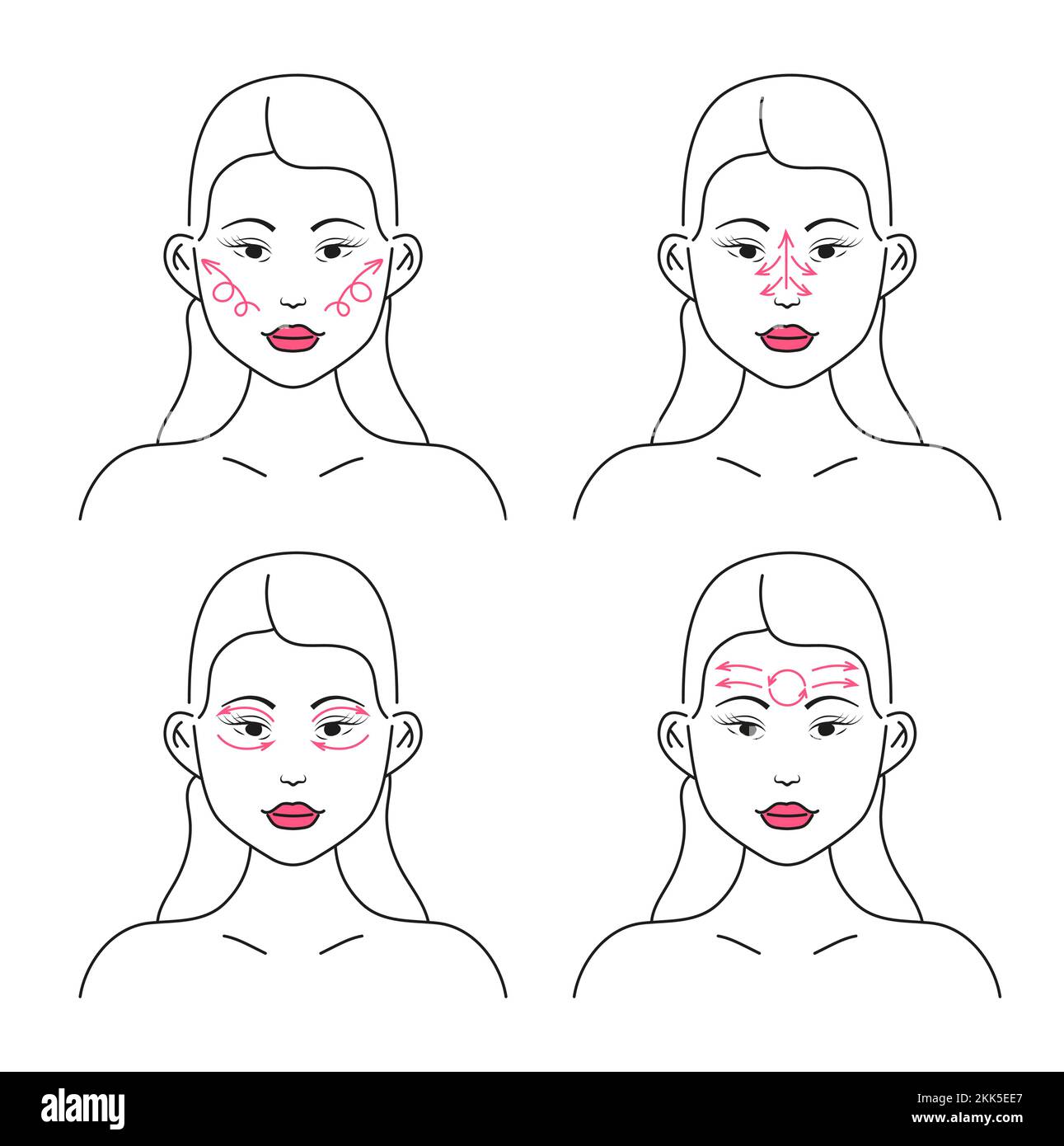 alamy

Image ID: 2KK5EE7
www.alamy.com