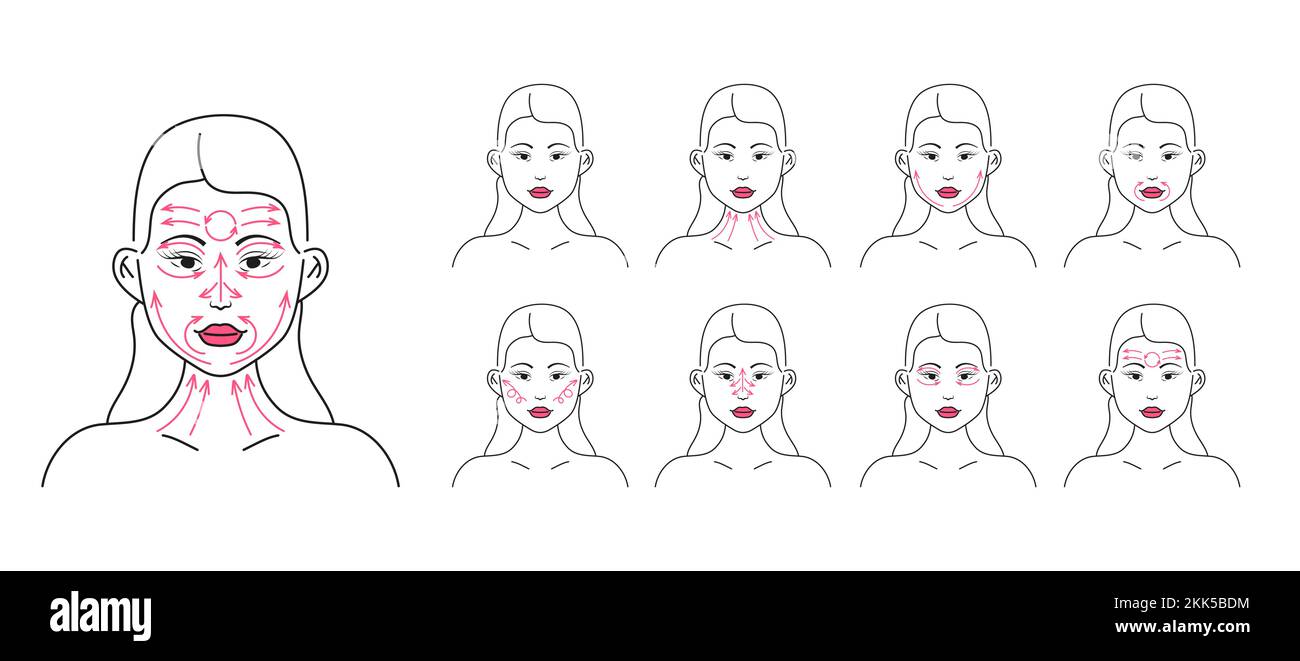 alamy

Image ID: 2KK5BDM
www.alamy.com