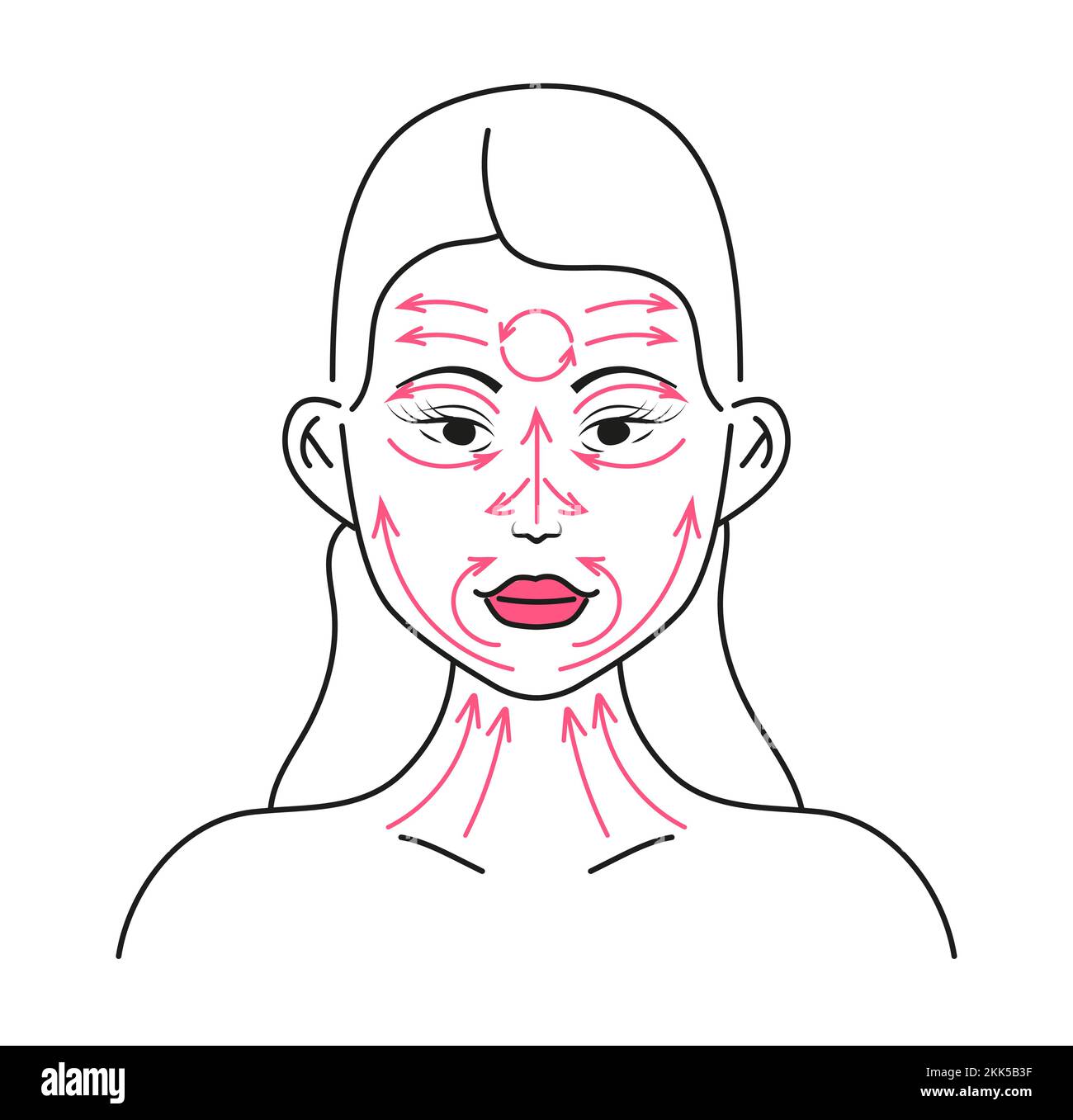 alamy

Image ID: 2KK5B3F
www.alamy.com