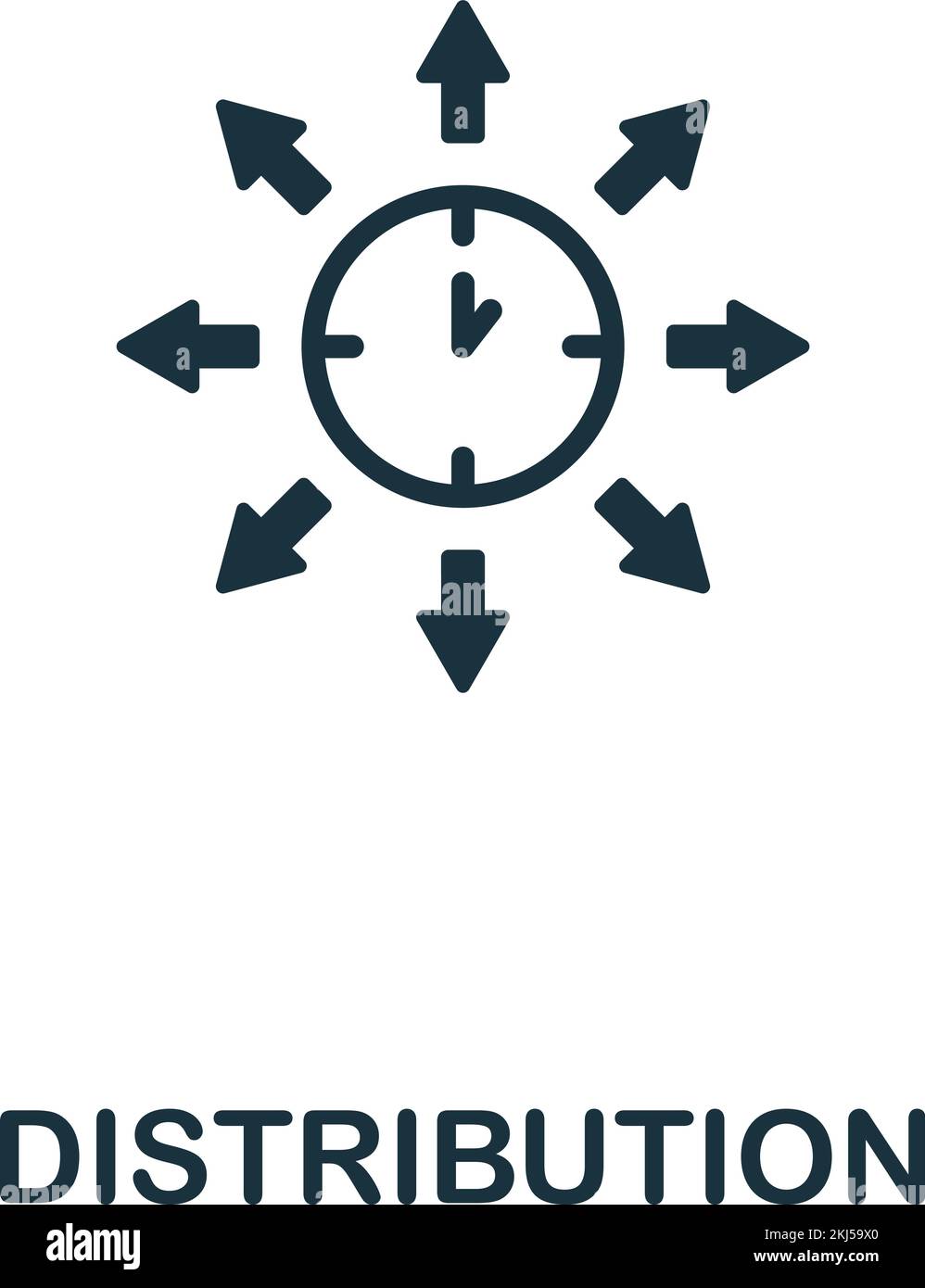 DISTRIBUTION

alamy

Image ID: 2KJ59X0
www.alamy.com