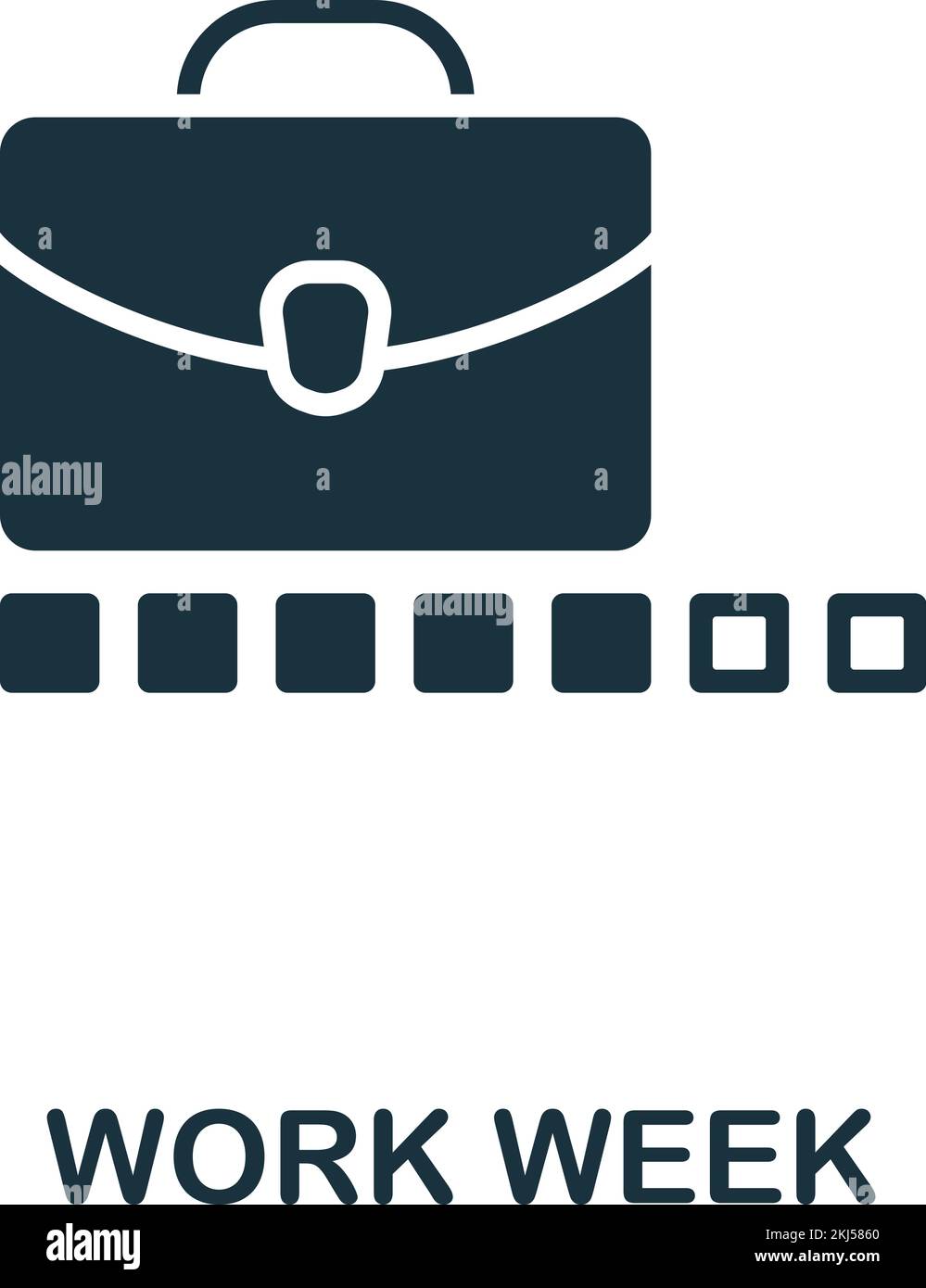 alamy

alamy

WORK WEEK

alamy

Image ID: 2KJ5860
www.alamy.com