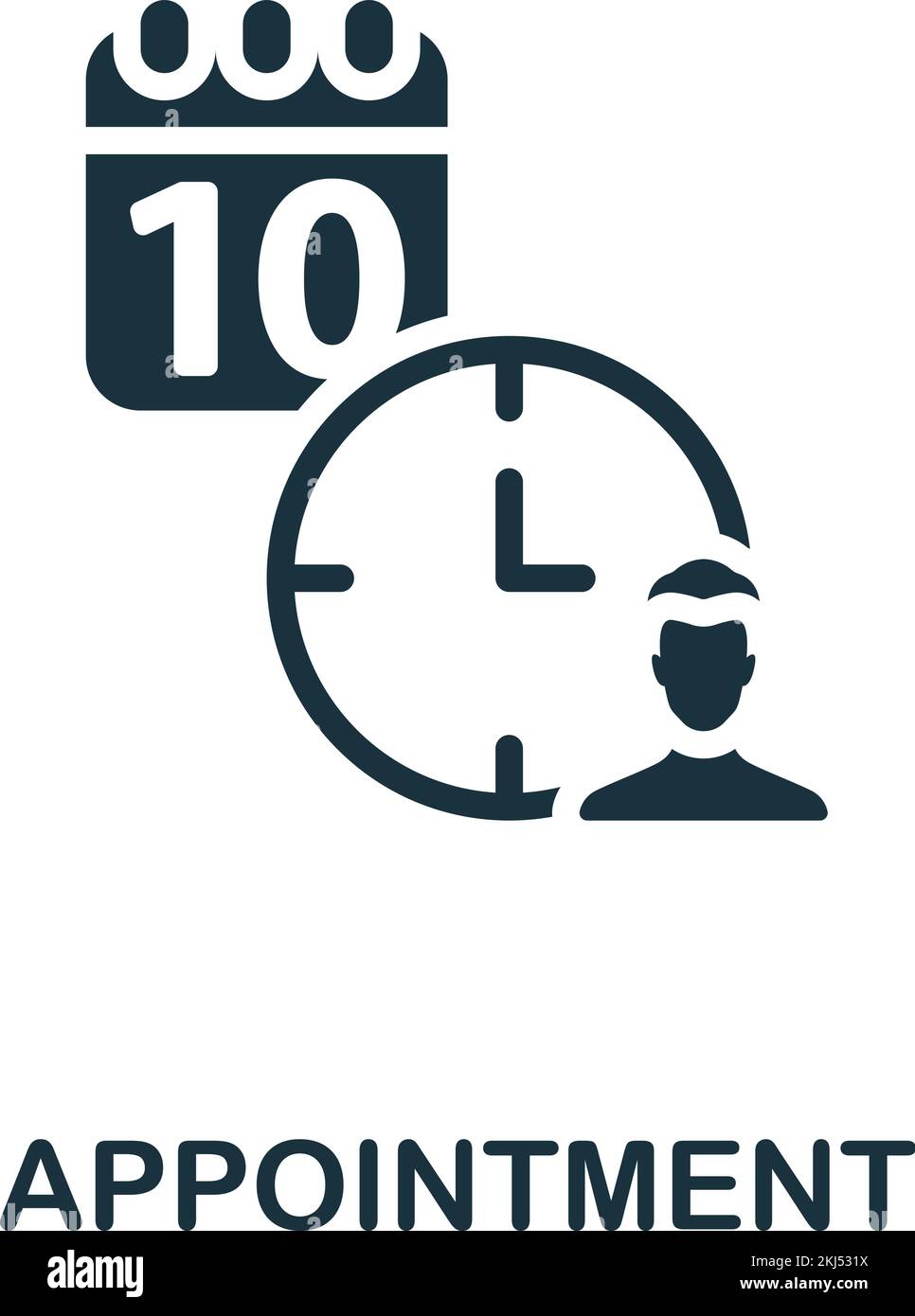 10

APPOINTMENT

alamy

Image ID: 2KJ531X
www.alamy.com