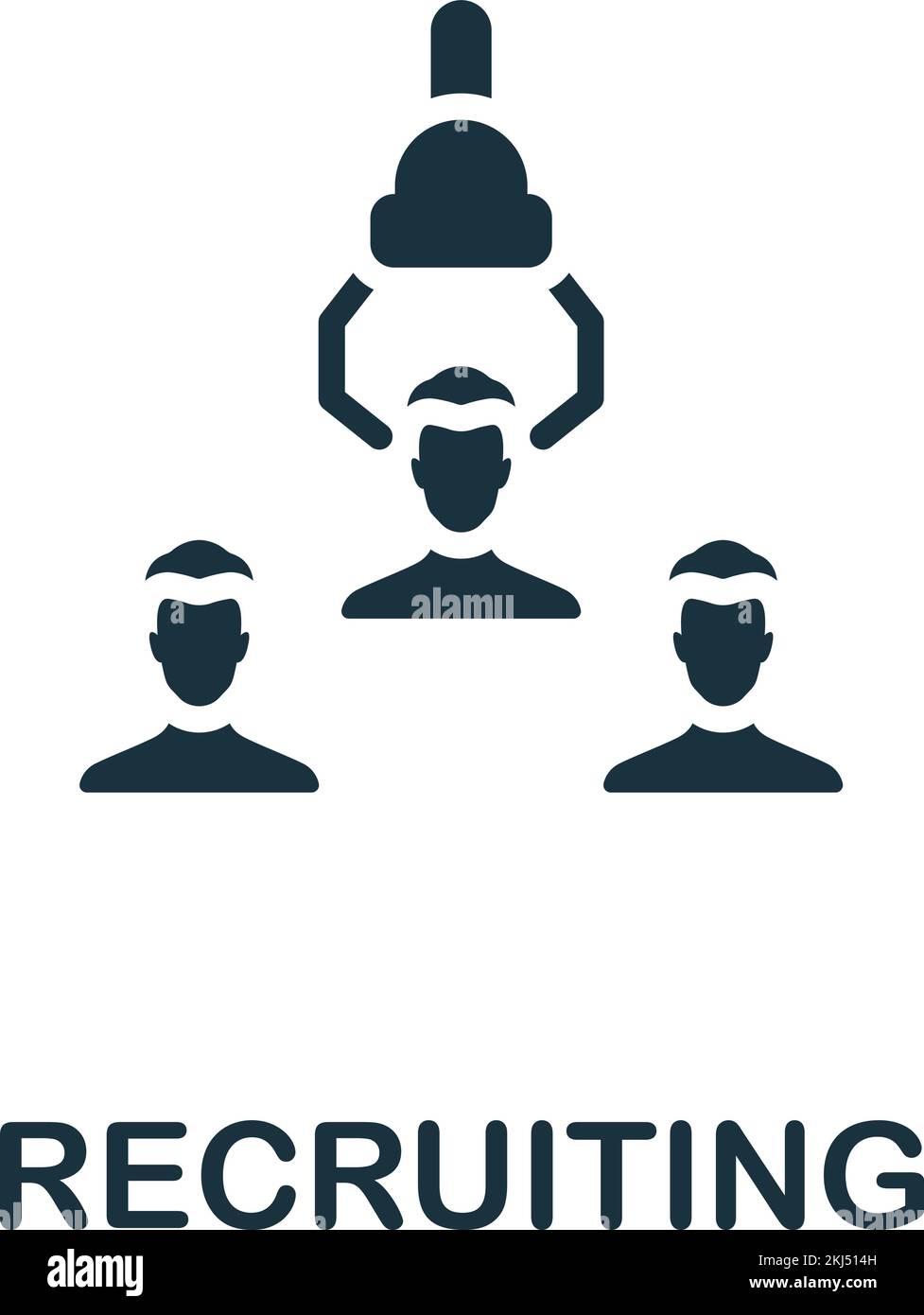 alamy

RECRUITING

alamy

Image ID: 2KJ514H
www.alamy.com